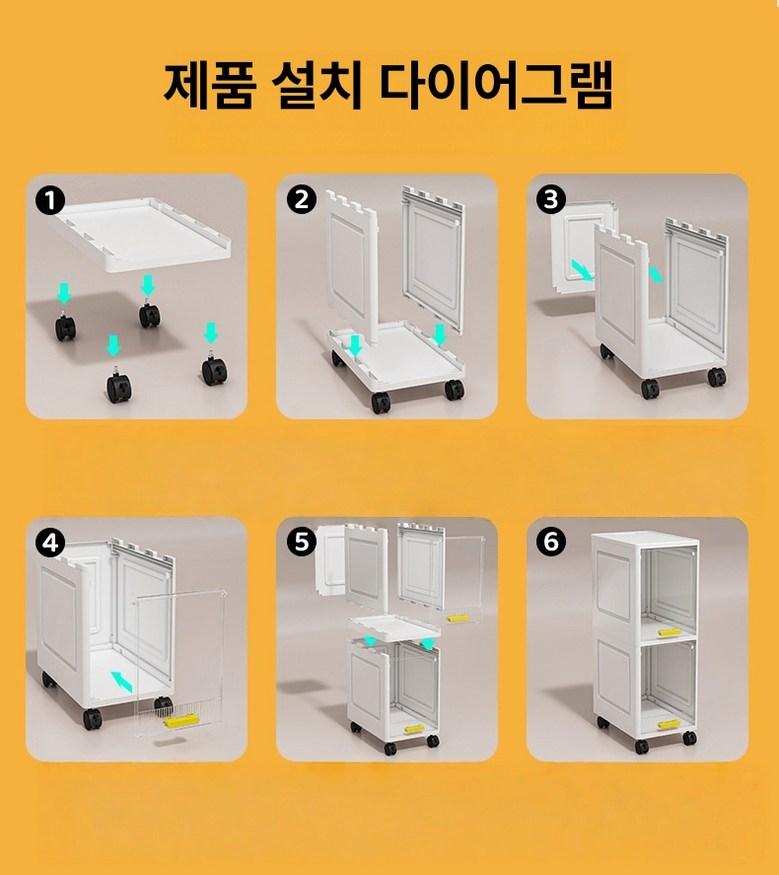 제품 설치 다이어그램

1

2

3

4

5

6