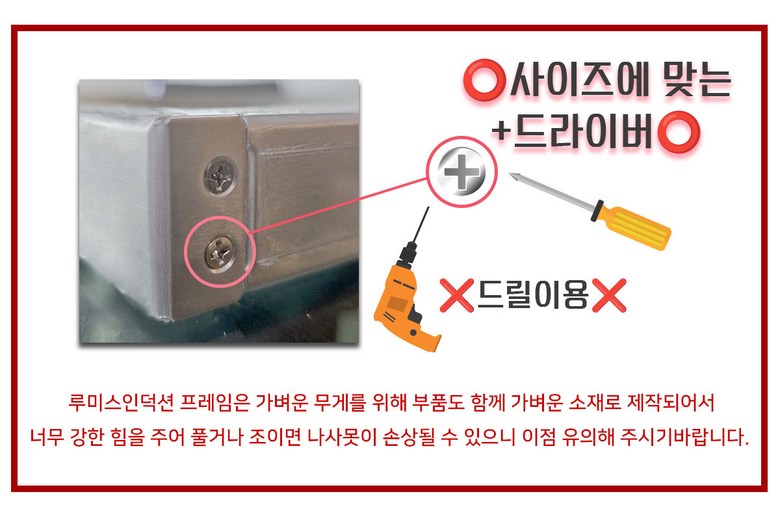 ⭕사이즈에 맞는 +드라이버⭕

❌드릴이용❌

루미스인덕션 프레임은 가벼운 무게를 위해 부품도 함께 가벼운 소재로 제작되어서 너무 강한 힘을 주어 풀거나 조이면 나사못이 손상될 수 있으니 이점 유의해 주시기바랍니다.