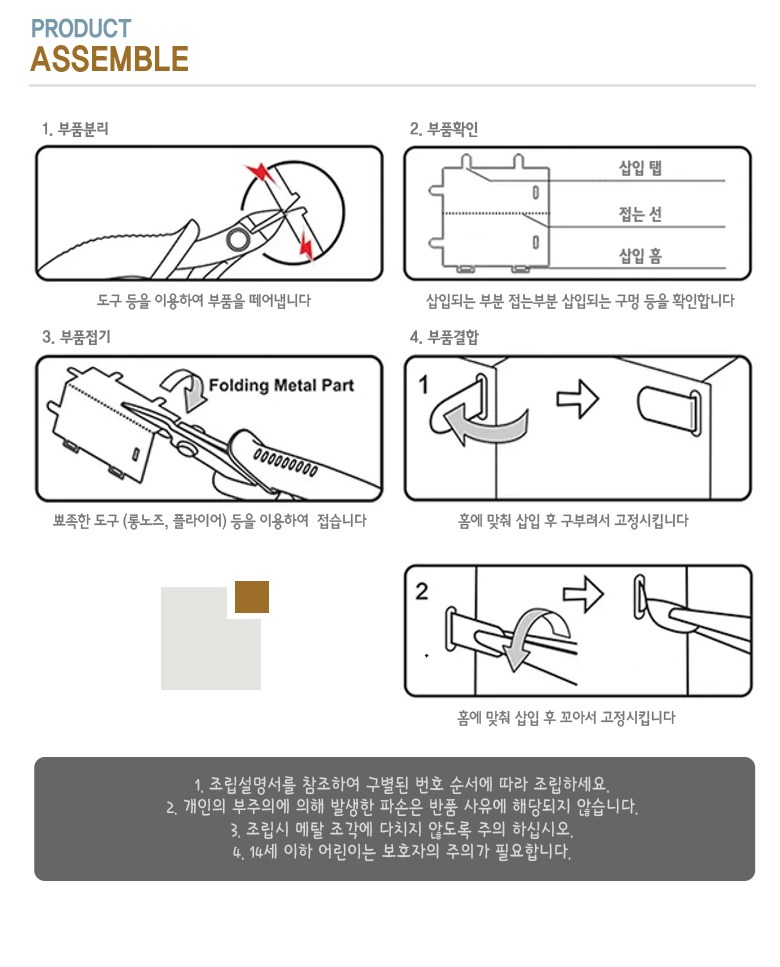 PRODUCT
ASSEMBLE

1. 부품분리

도구 등을 이용하여 부품을 떼어냅니다

2. 부품확인

삽입 탭
접는 선
삽입 홈

삽입되는 부분 접는부분 삽입되는 구멍 등을 확인합니다

3. 부품접기

Folding Metal Part

뾰족한 도구 (롱노즈, 플라이어) 등을 이용하여 접습니다

4. 부품결합

1

홈에 맞춰 삽입 후 구부려서 고정시킵니다

2

홈에 맞춰 삽입 후 꼬아서 고정시킵니다

1. 조립설명서를 참조하여 구별된 번호 순서에 따라 조립하세요.
2. 개인의 부주의에 의해 발생한 파손은 반품 사유에 해당되지 않습니다.
3. 조립시 메탈 조각에 다치지 않도록 주의 하십시오.
4. 14세 이하 어린이는 보호자의 주의가 필요합니다.