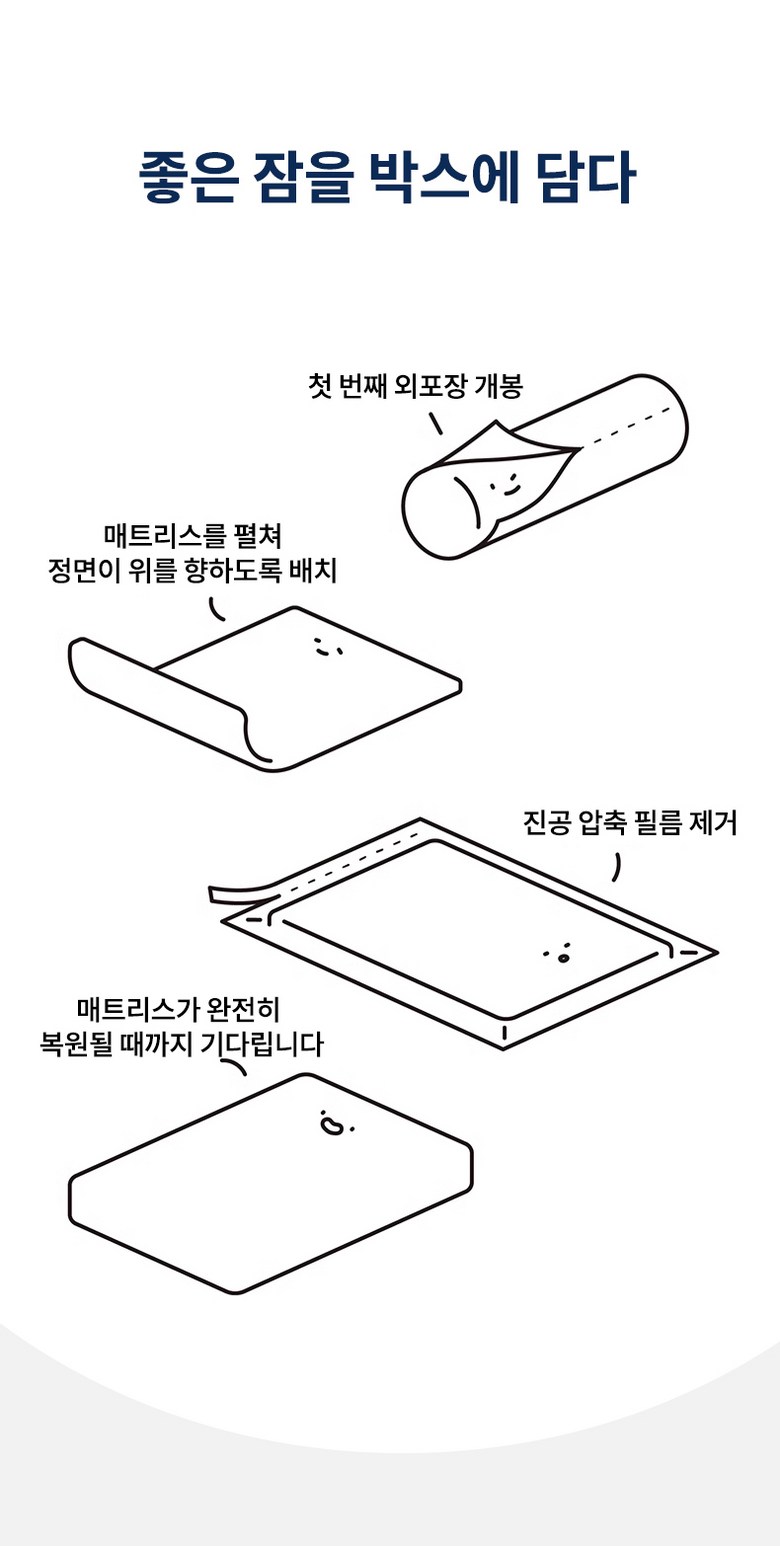 좋은 잠을 박스에 담다

첫 번째 외포장 개봉

매트리스를 펼쳐
정면이 위를 향하도록 배치

진공 압축 필름 제거

매트리스가 완전히
복원될 때까지 기다립니다