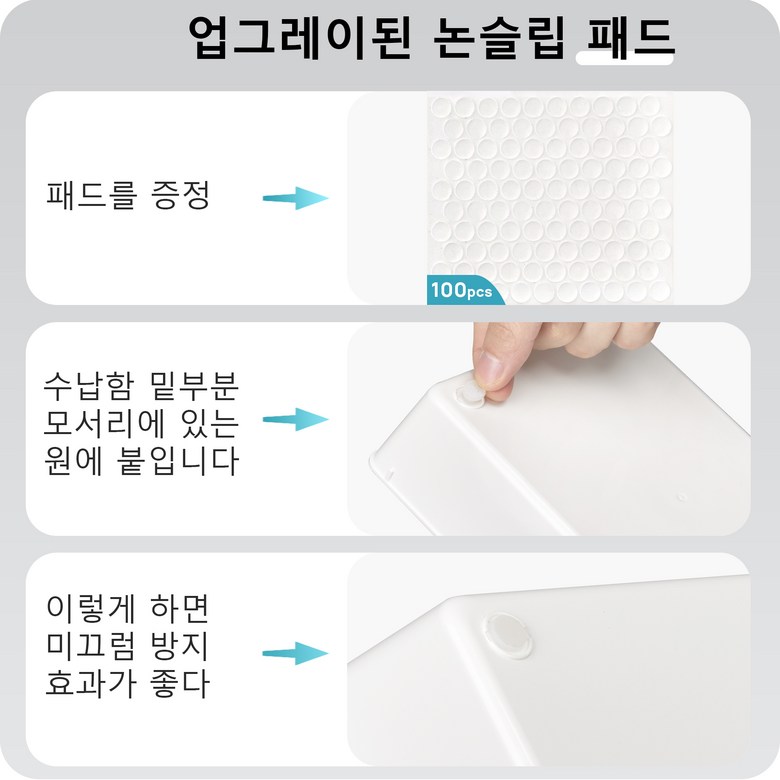 업그레이된 논슬립 패드

패드를 증정

100pcs

수납함 밑부분 모서리에 있는 원에 붙입니다

이렇게 하면 미끄럼 방지 효과가 좋다