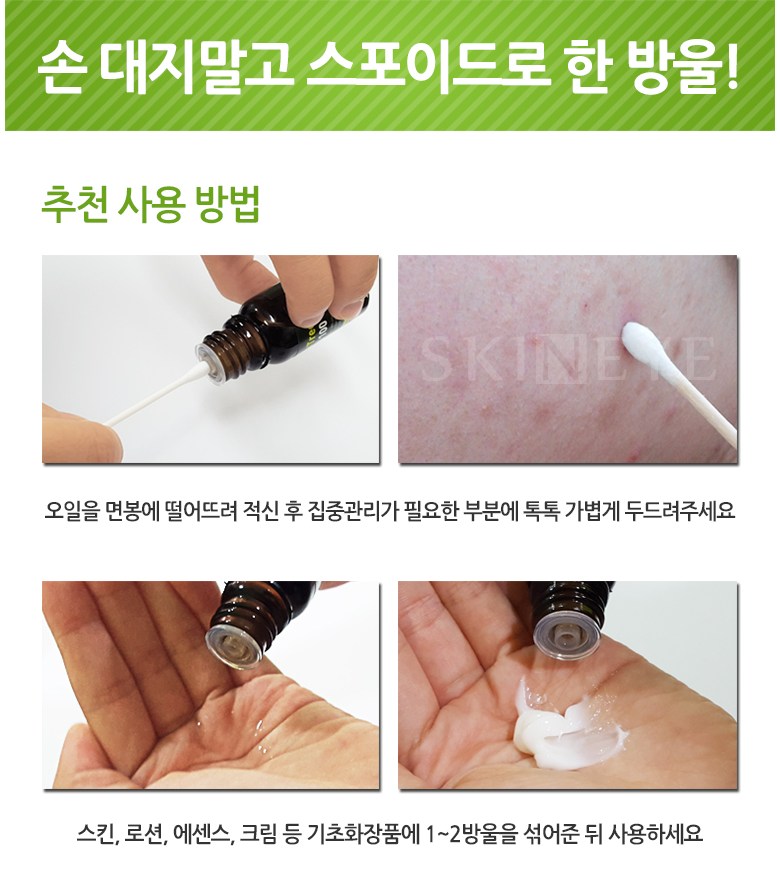 손 대지말고 스포이드로 한 방울!

추천 사용 방법

SKINEYE

오일을 면봉에 떨어뜨려 적신 후 집중관리가 필요한 부분에 톡톡 가볍게 두드려주세요

스킨, 로션, 에센스, 크림 등 기초화장품에 1~2방울을 섞어준 뒤 사용하세요