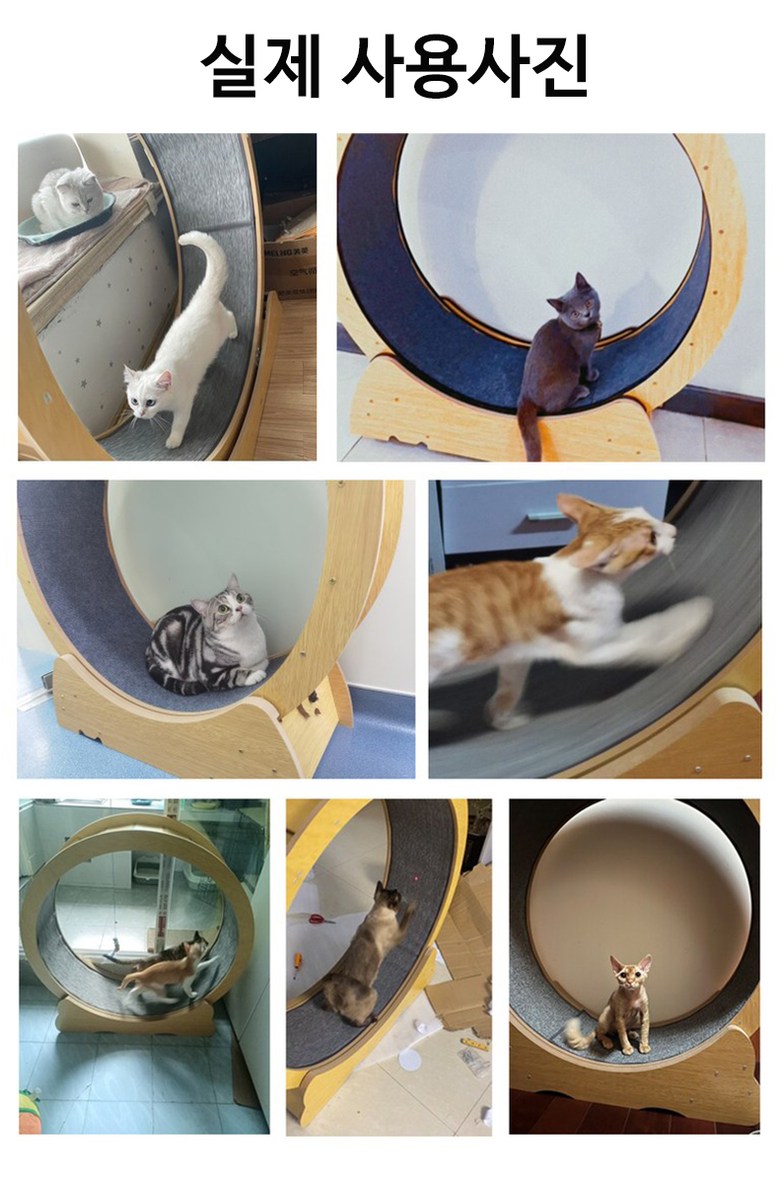 실제 사용사진