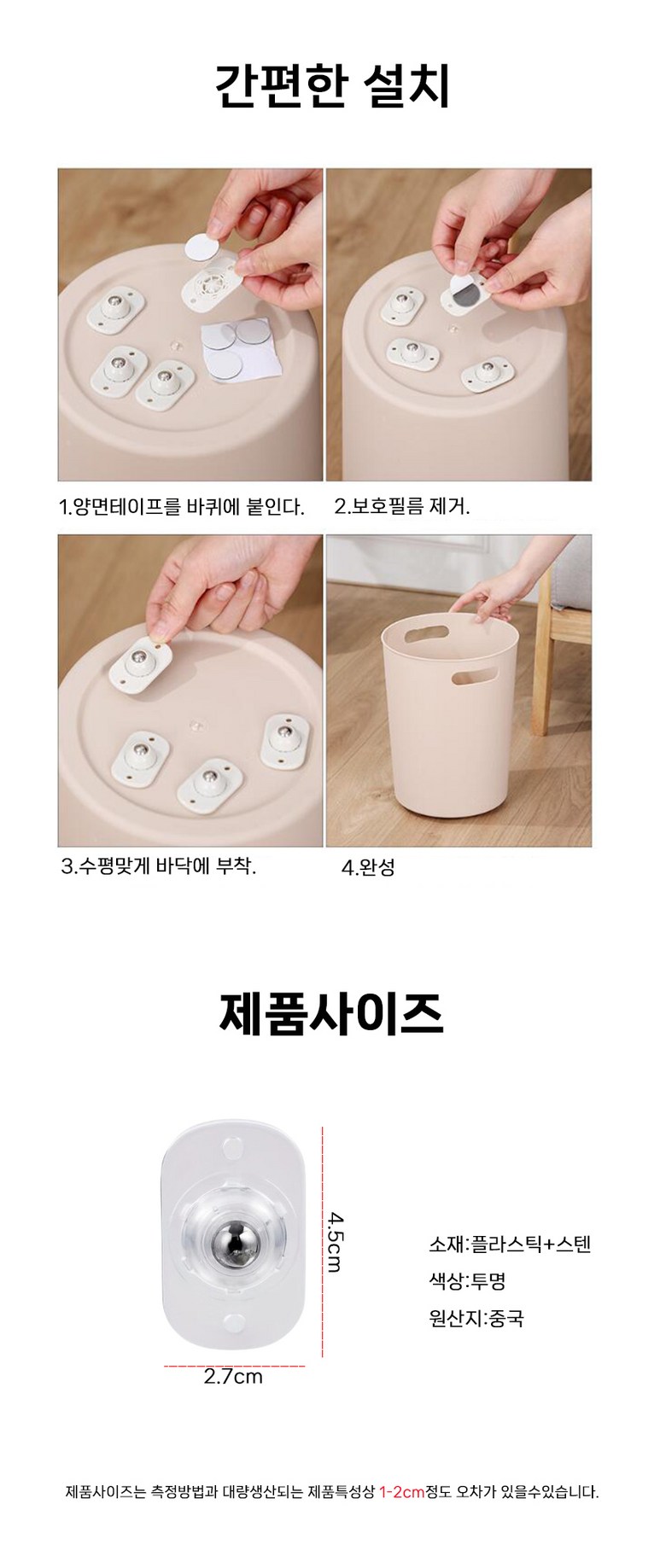 간편한 설치

1.양면테이프를 바퀴에 붙인다.

2.보호필름 제거.

3.수평맞게 바닥에 부착.

4.완성

제품사이즈

4.5cm

2.7cm

소재:플라스틱+스텐

색상:투명

원산지:중국

제품사이즈는 측정방법과 대량생산되는 제품특성상 1-2cm정도 오차가 있을수있습니다.