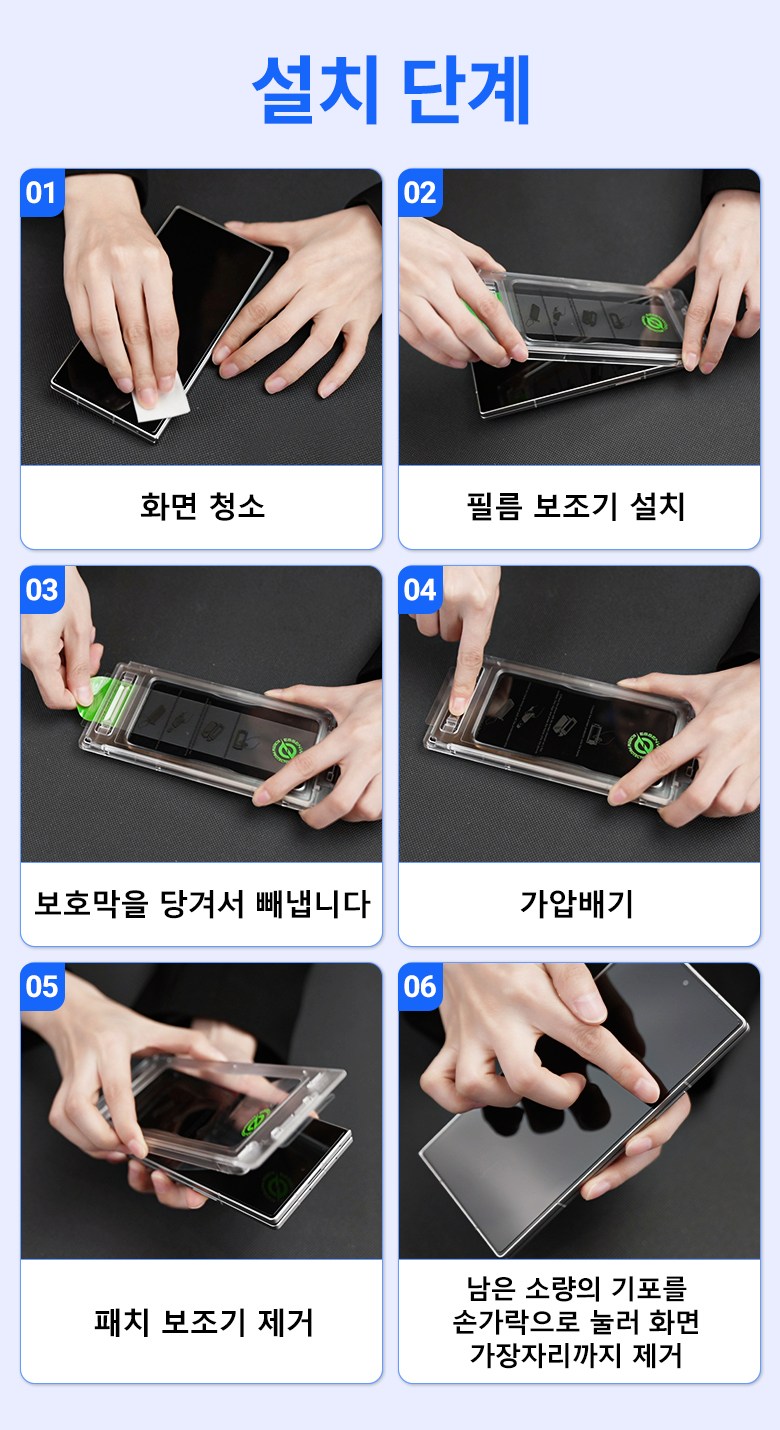 설치 단계

01

화면 청소

02

필름 보조기 설치

03

보호막을 당겨서 빼냅니다

04

가압배기

05

패치 보조기 제거

06

남은 소량의 기포를 손가락으로 눌러 화면 가장자리까지 제거