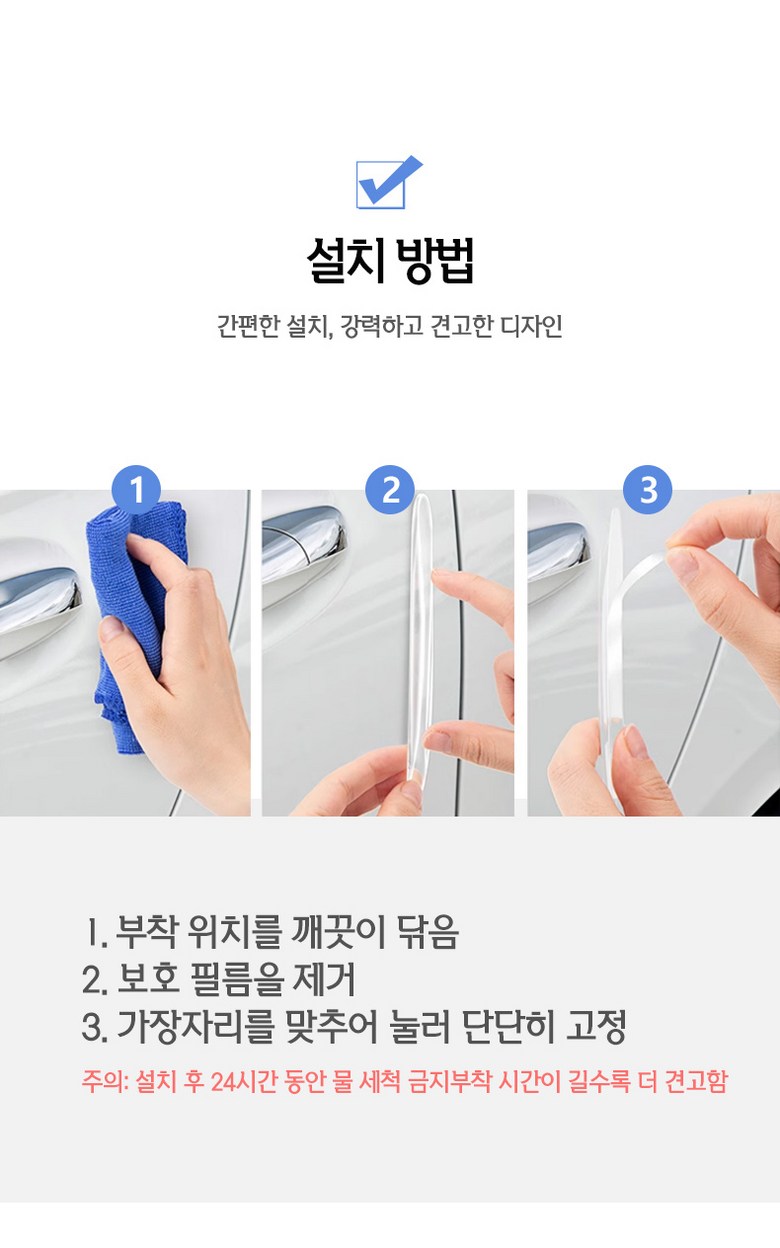 설치 방법

간편한 설치, 강력하고 견고한 디자인

1

2

3

1. 부착 위치를 깨끗이 닦음
2. 보호 필름을 제거
3. 가장자리를 맞추어 눌러 단단히 고정

주의: 설치 후 24시간 동안 물 세척 금지부착 시간이 길수록 더 견고함