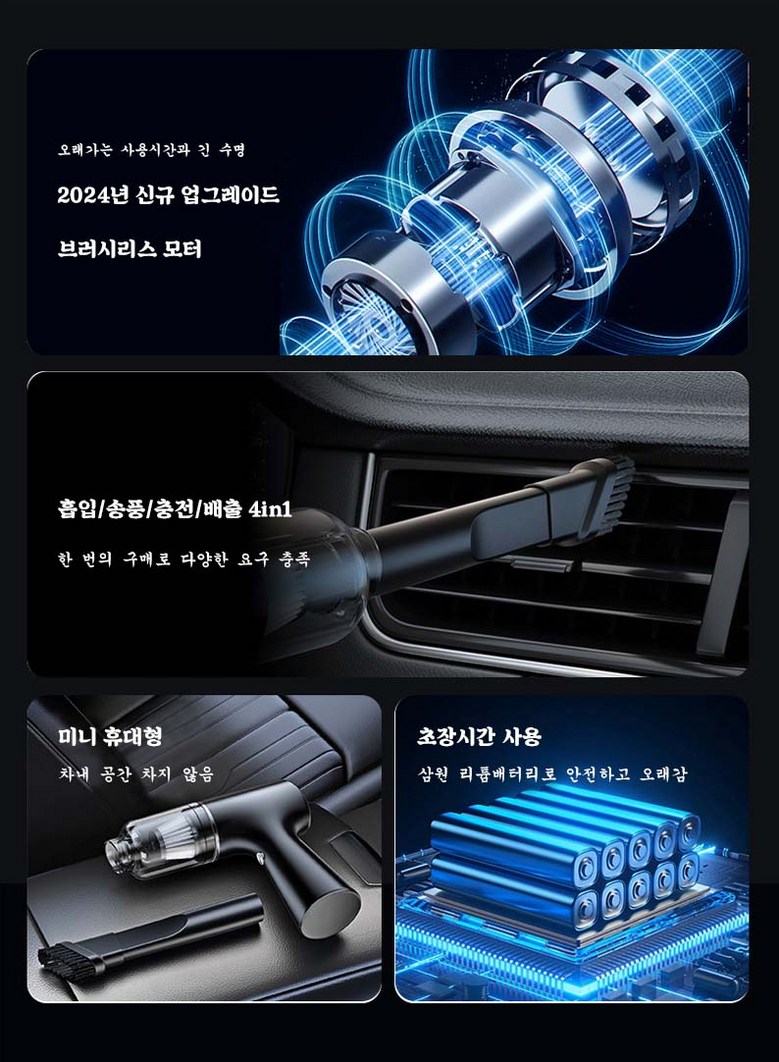 오래가는 사용시간과 긴 수명

2024년 신규 업그레이드

브러시리스 모터

흡입/송풍/충전/배출 4in1

한 번의 구매로 다양한 요구 충족

미니 휴대형

차내 공간 차지 않음

초장시간 사용

삼원 리튬배터리로 안전하고 오래감