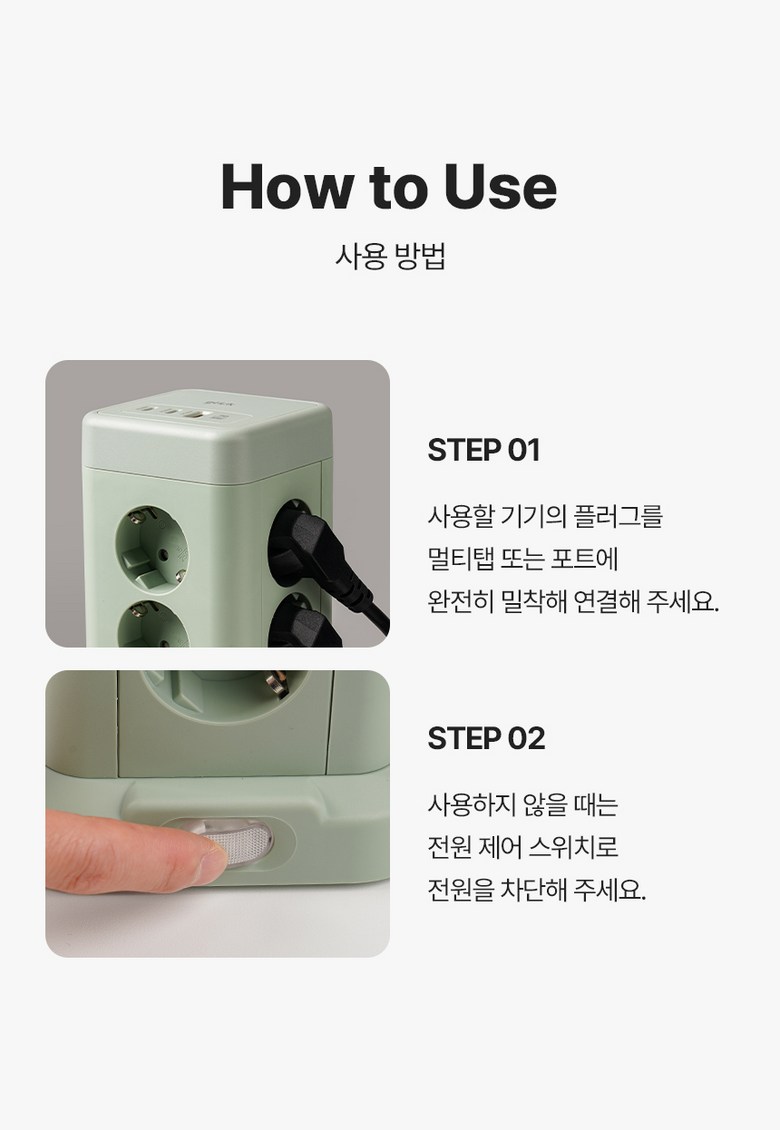 How to Use

사용 방법

STEP 01

사용할 기기의 플러그를
멀티탭 또는 포트에
완전히 밀착해 연결해 주세요.

STEP 02

사용하지 않을 때는
전원 제어 스위치로
전원을 차단해 주세요.