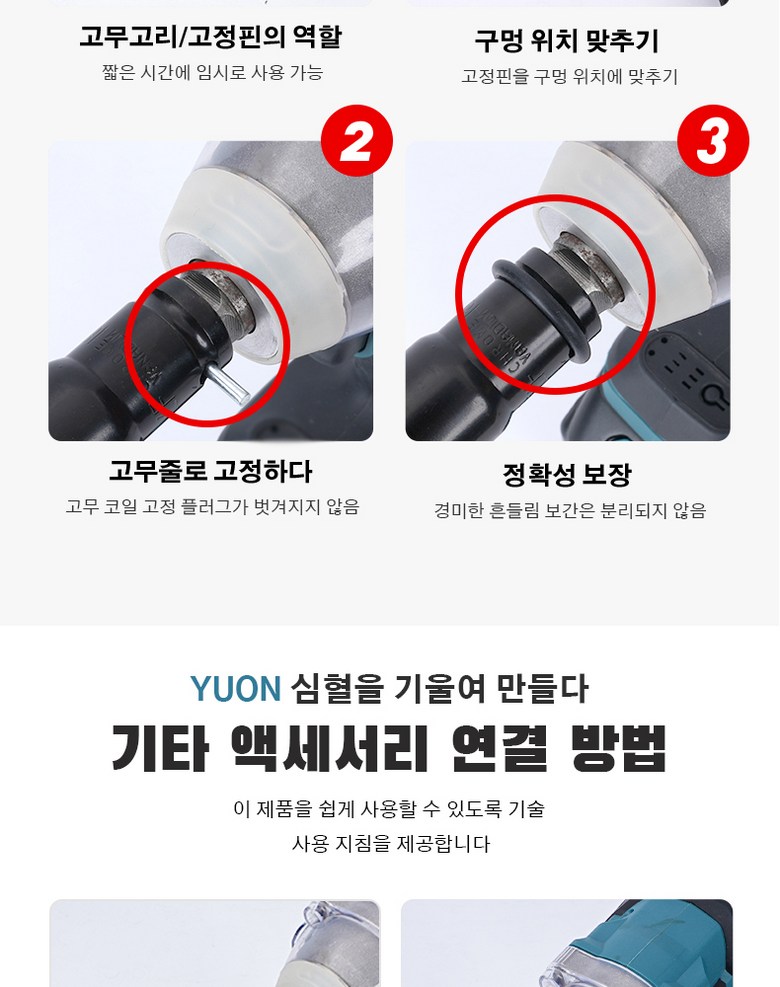 고무고리/고정핀의 역할
짧은 시간에 임시로 사용 가능

구멍 위치 맞추기
고정핀을 구멍 위치에 맞추기

2

3

고무줄로 고정하다
고무 코일 고정 플러그가 벗겨지지 않음

정확성 보장
경미한 흔들림 보간은 분리되지 않음

YUON 심혈을 기울여 만들다
기타 액세서리 연결 방법
이 제품을 쉽게 사용할 수 있도록 기술
사용 지침을 제공합니다