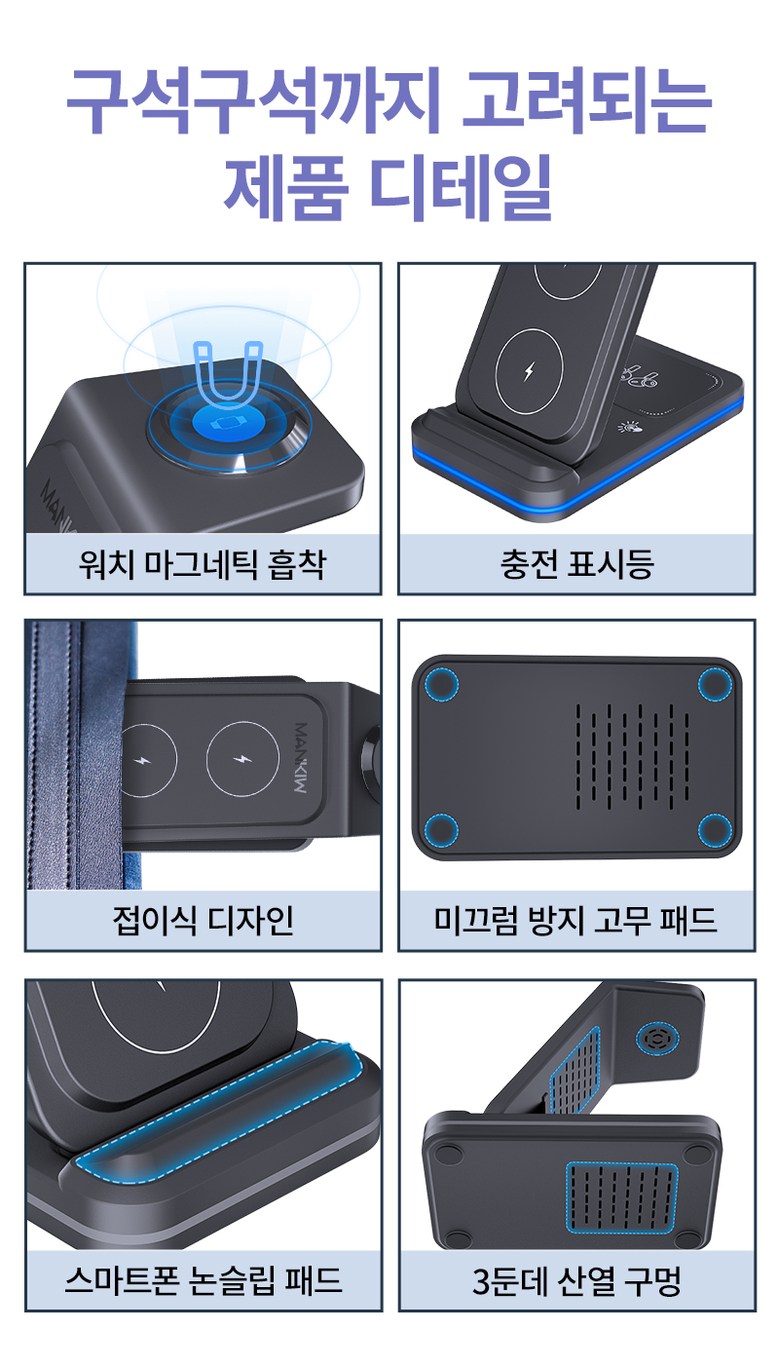 구석구석까지 고려되는
제품 디테일

MANKIW

워치 마그네틱 흡착

충전 표시등

MANKIW

접이식 디자인

미끄럼 방지 고무 패드

스마트폰 논슬립 패드

3둔데 산열 구멍