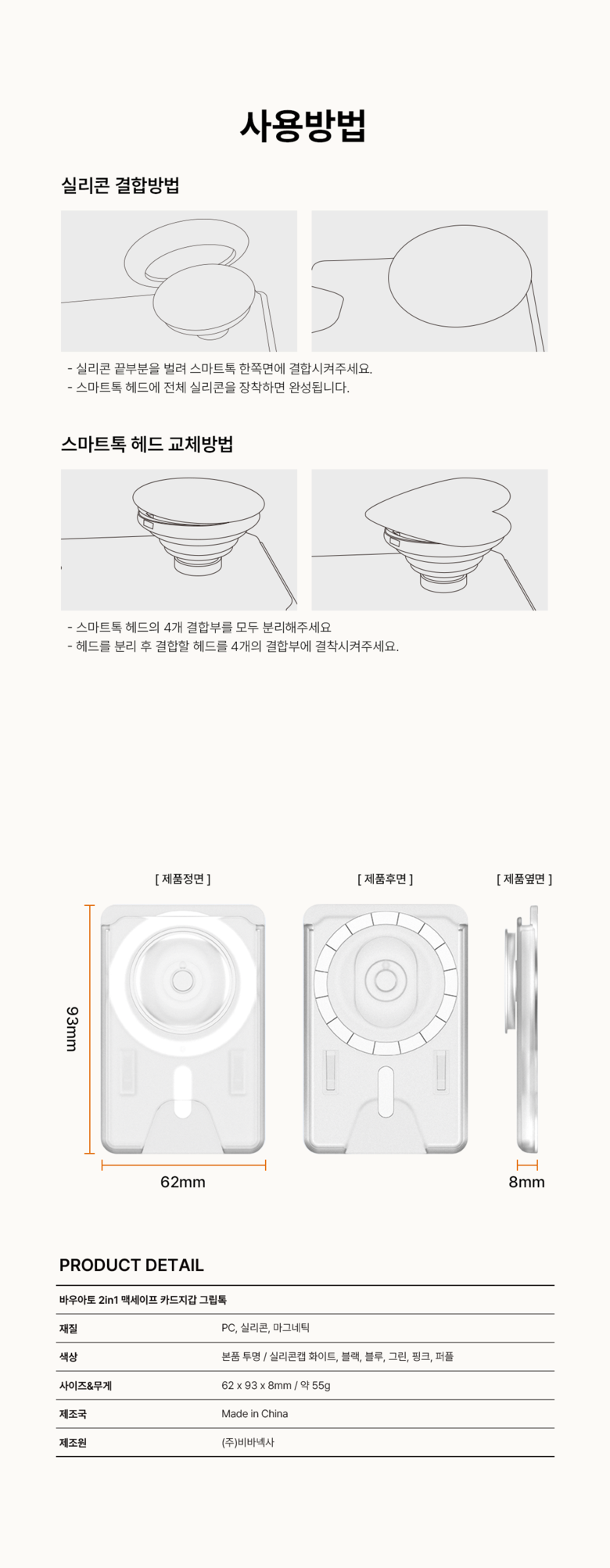 사용방법

실리콘 결합방법

- 실리콘 끝부분을 벌려 스마트톡 한쪽면에 결합시켜주세요.
- 스마트톡 헤드에 전체 실리콘을 장착하면 완성됩니다.

스마트톡 헤드 교체방법

- 스마트톡 헤드의 4개 결합부를 모두 분리해주세요
- 헤드를 분리 후 결합할 헤드를 4개의 결합부에 결착시켜주세요.

[ 제품정면 ]

[ 제품후면 ]

[ 제품옆면 ]

93mm

62mm

8mm

PRODUCT DETAIL

| 바우아토 2in1 맥세이프 카드지갑 그립톡 | |
|---|---|
| 재질 | PC, 실리콘, 마그네틱 |
| 색상 | 본품 투명 / 실리콘캡 화이트, 블랙, 블루, 그린, 핑크, 퍼플 |
| 사이즈&무게 | 62 x 93 x 8mm / 약 55g |
| 제조국 | Made in China |
| 제조원 | (주)비바넥사 |