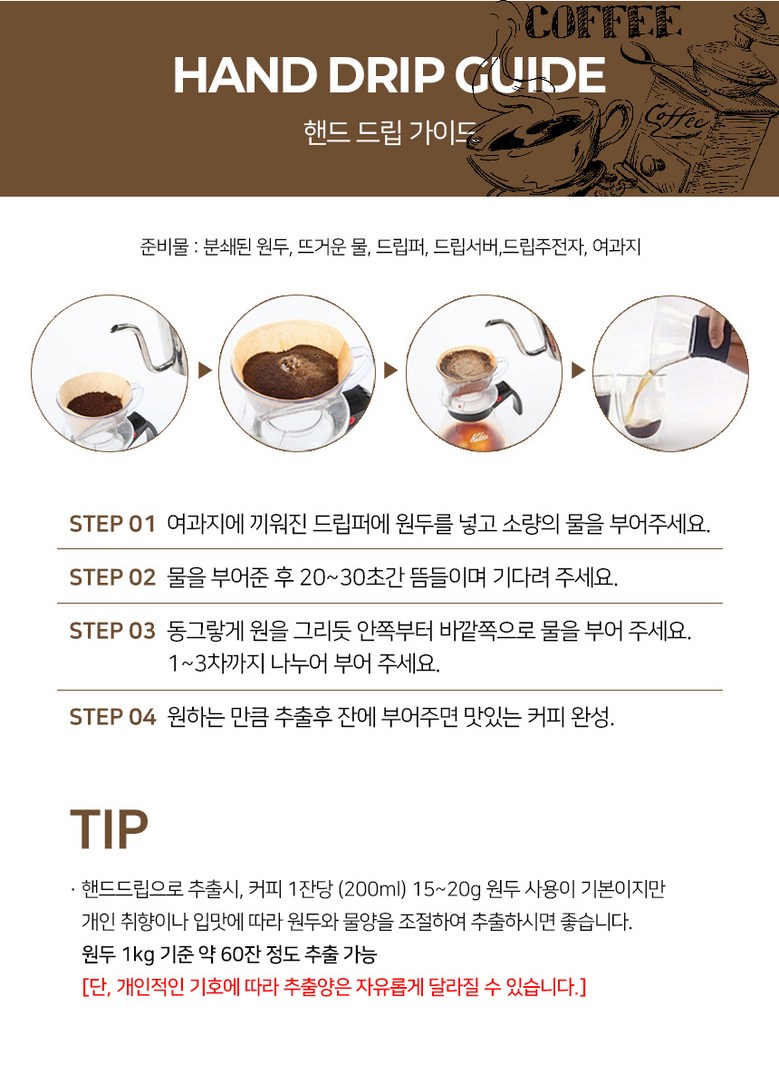 COFFEE

Coffee

HAND DRIP GUIDE

핸드 드립 가이드

준비물 : 분쇄된 원두, 뜨거운 물, 드립퍼, 드립서버,드립주전자, 여과지

STEP 01 여과지에 끼워진 드립퍼에 원두를 넣고 소량의 물을 부어주세요.

STEP 02 물을 부어준 후 20~30초간 뜸들이며 기다려 주세요.

STEP 03 동그랗게 원을 그리듯 안쪽부터 바깥쪽으로 물을 부어 주세요. 1~3차까지 나누어 부어 주세요.

STEP 04 원하는 만큼 추출후 잔에 부어주면 맛있는 커피 완성.

TIP

· 핸드드립으로 추출시, 커피 1잔당 (200ml) 15~20g 원두 사용이 기본이지만 개인 취향이나 입맛에 따라 원두와 물양을 조절하여 추출하시면 좋습니다.

원두 1kg 기준 약 60잔 정도 추출 가능

[단, 개인적인 기호에 따라 추출양은 자유롭게 달라질 수 있습니다.]