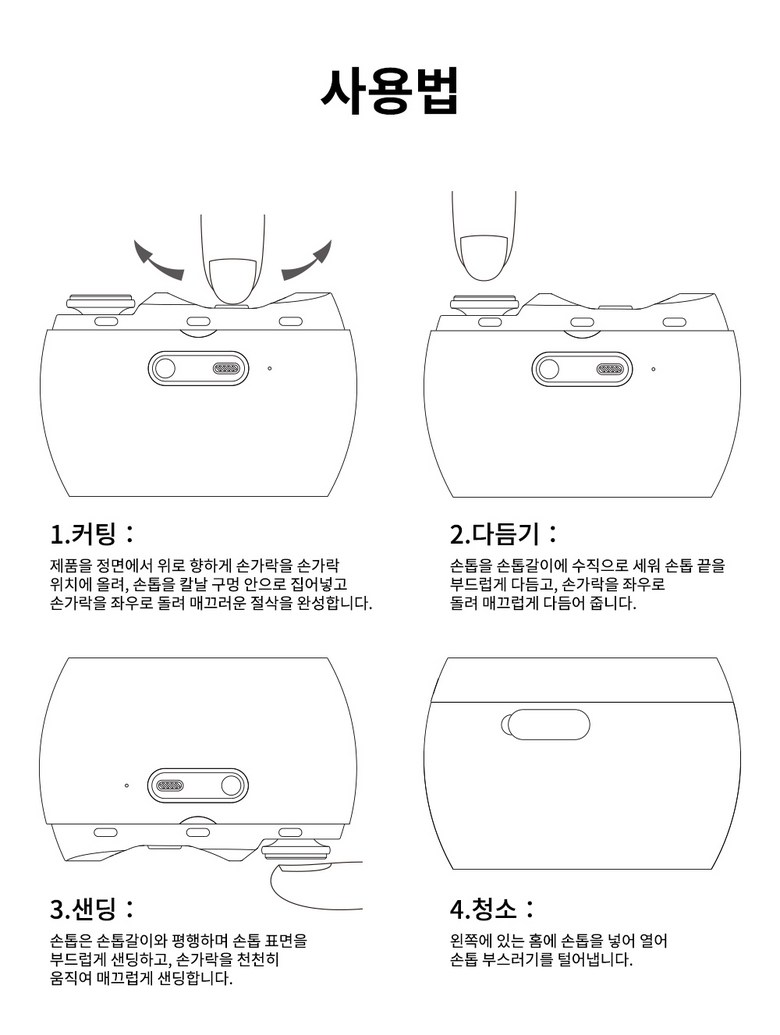 사용법

1.커팅 :

제품을 정면에서 위로 향하게 손가락을 손가락 위치에 올려, 손톱을 칼날 구멍 안으로 집어넣고 손가락을 좌우로 돌려 매끄러운 절삭을 완성합니다.

2.다듬기 :

손톱을 손톱갈이에 수직으로 세워 손톱 끝을 부드럽게 다듬고, 손가락을 좌우로 돌려 매끄럽게 다듬어 줍니다.

3.샌딩 :

손톱은 손톱갈이와 평행하며 손톱 표면을 부드럽게 샌딩하고, 손가락을 천천히 움직여 매끄럽게 샌딩합니다.

4.청소 :

왼쪽에 있는 홈에 손톱을 넣어 열어 손톱 부스러기를 털어냅니다.