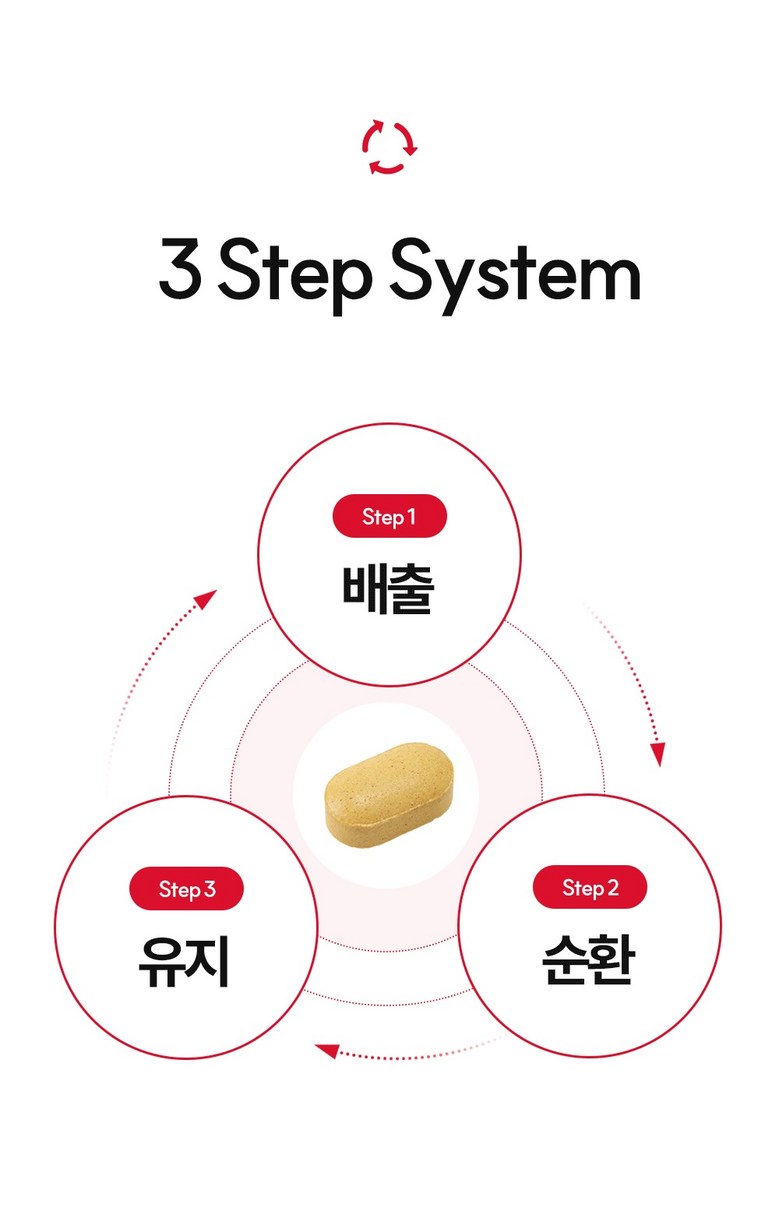 3 Step System

Step 1
배출

Step 2
순환

Step 3
유지