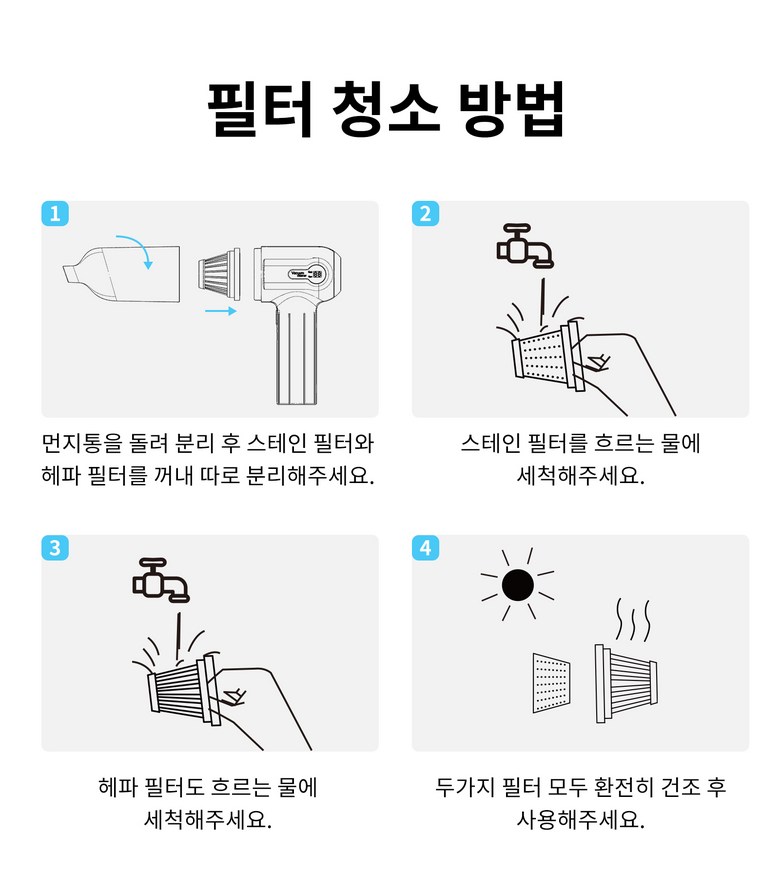 필터 청소 방법

1

먼지통을 돌려 분리 후 스테인 필터와 헤파 필터를 꺼내 따로 분리해주세요.

2

스테인 필터를 흐르는 물에 세척해주세요.

3

헤파 필터도 흐르는 물에 세척해주세요.

4

두가지 필터 모두 환전히 건조 후 사용해주세요.