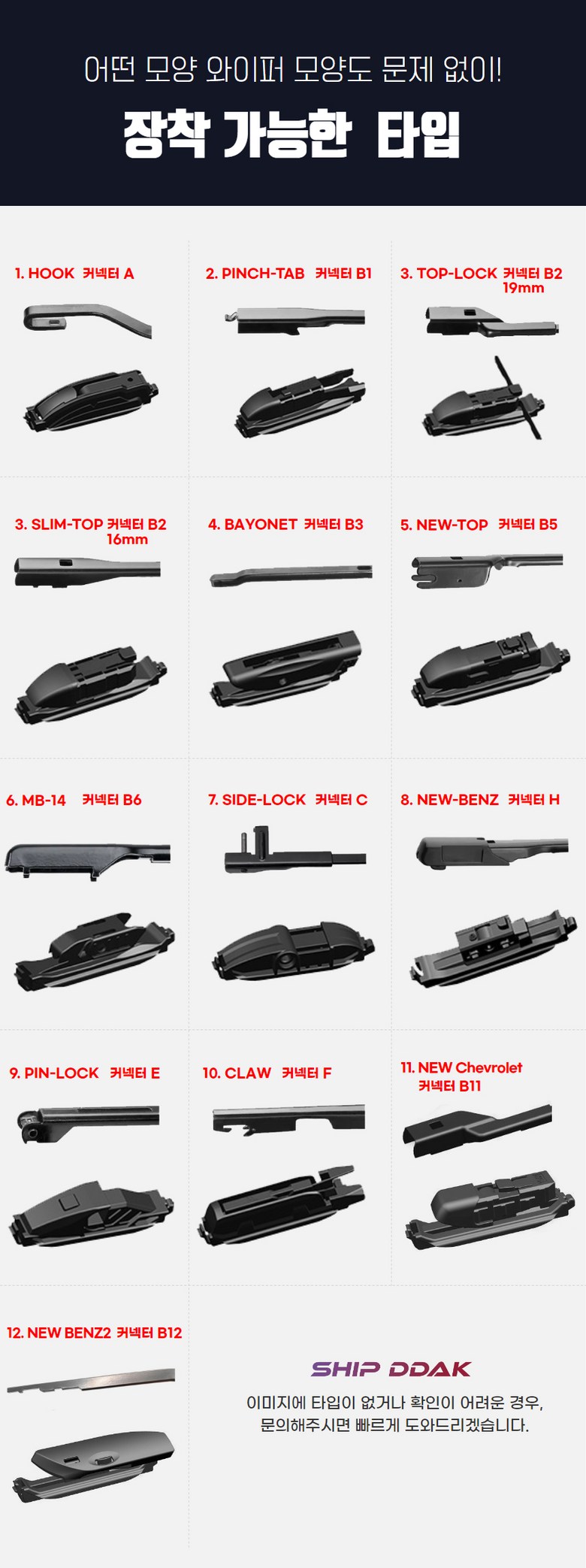 어떤 모양 와이퍼 모양도 문제 없이!

장착 가능한 타입

1. HOOK 커넥터 A

2. PINCH-TAB 커넥터 B1

3. TOP-LOCK 커넥터 B2 19mm

3. SLIM-TOP 커넥터 B2 16mm

4. BAYONET 커넥터 B3

5. NEW-TOP 커넥터 B5

6. MB-14 커넥터 B6

7. SIDE-LOCK 커넥터 C

8. NEW-BENZ 커넥터 H

9. PIN-LOCK 커넥터 E

10. CLAW 커넥터 F

11. NEW Chevrolet 커넥터 B11

12. NEW BENZ2 커넥터 B12

SHIP DDAK

이미지에 타입이 없거나 확인이 어려운 경우, 문의해주시면 빠르게 도와드리겠습니다.