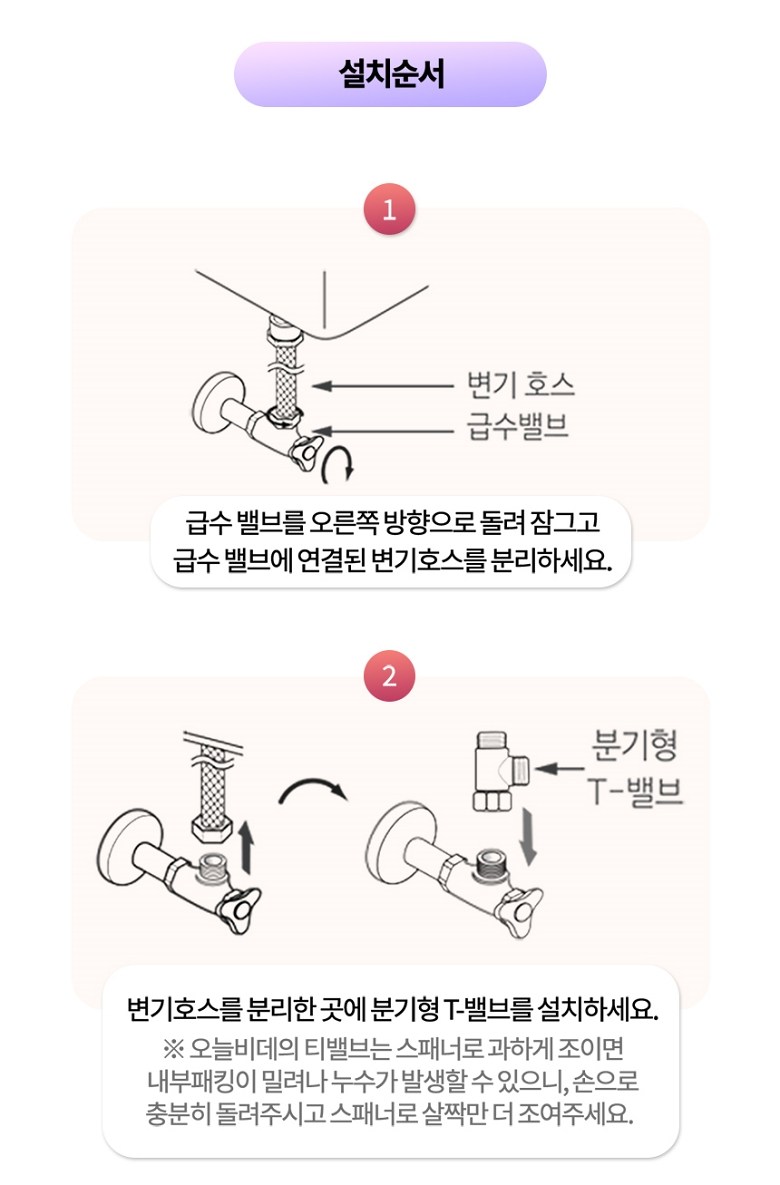 설치순서

1

변기 호스
급수밸브

급수 밸브를 오른쪽 방향으로 돌려 잠그고
급수 밸브에 연결된 변기호스를 분리하세요.

2

분기형
T-밸브

변기호스를 분리한 곳에 분기형 T-밸브를 설치하세요.
※ 오늘비데의 티밸브는 스패너로 과하게 조이면
내부패킹이 밀려나 누수가 발생할 수 있으니, 손으로
충분히 돌려주시고 스패너로 살짝만 더 조여주세요.