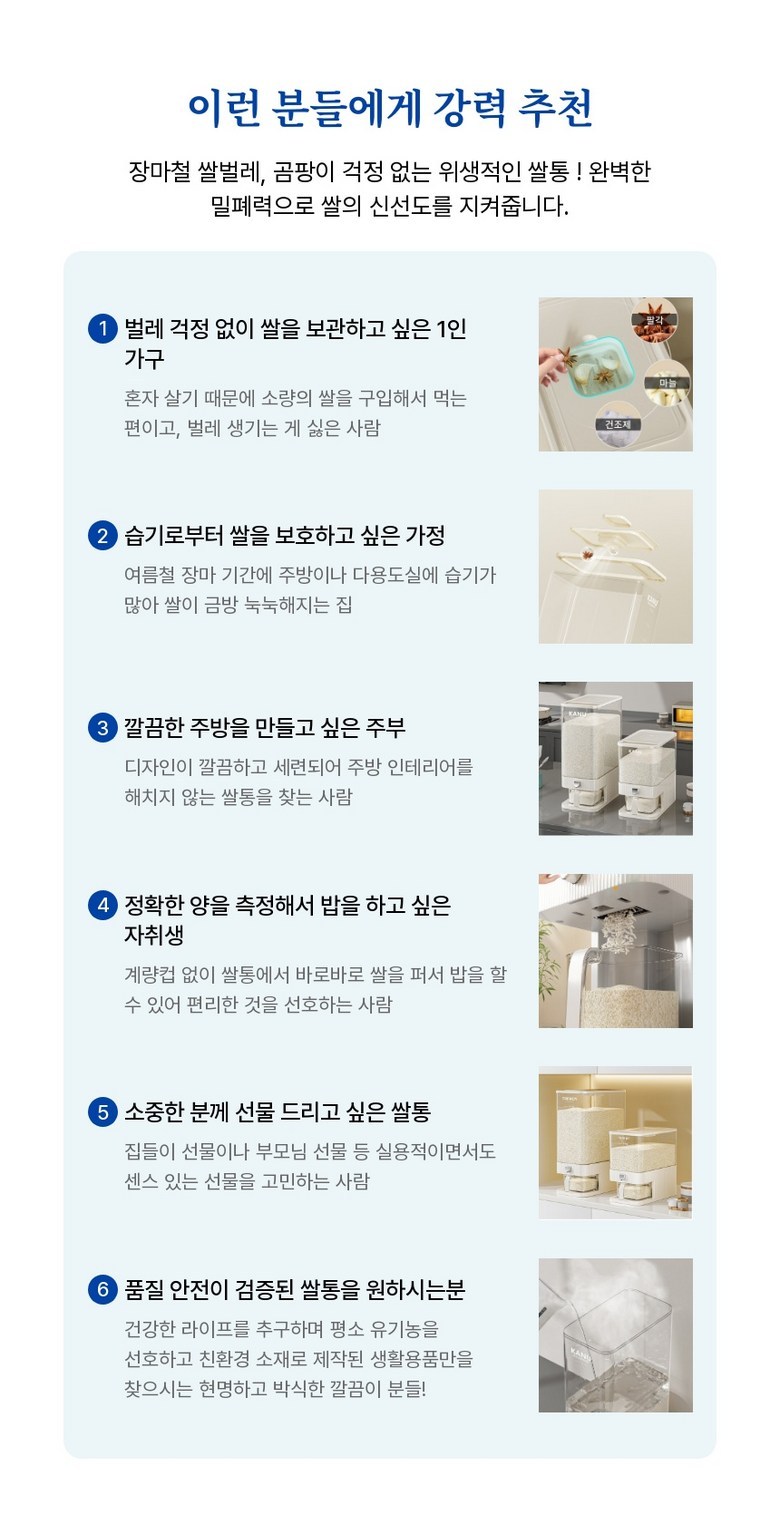 이런 분들에게 강력 추천

장마철 쌀벌레, 곰팡이 걱정 없는 위생적인 쌀통 ! 완벽한 밀폐력으로 쌀의 신선도를 지켜줍니다.

1 벌레 걱정 없이 쌀을 보관하고 싶은 1인 가구

혼자 살기 때문에 소량의 쌀을 구입해서 먹는 편이고, 벌레 생기는 게 싫은 사람

팔각
마늘
건조제

2 습기로부터 쌀을 보호하고 싶은 가정

여름철 장마 기간에 주방이나 다용도실에 습기가 많아 쌀이 금방 눅눅해지는 집

3 깔끔한 주방을 만들고 싶은 주부

디자인이 깔끔하고 세련되어 주방 인테리어를 해치지 않는 쌀통을 찾는 사람

4 정확한 양을 측정해서 밥을 하고 싶은 자취생

계량컵 없이 쌀통에서 바로바로 쌀을 퍼서 밥을 할 수 있어 편리한 것을 선호하는 사람

5 소중한 분께 선물 드리고 싶은 쌀통

집들이 선물이나 부모님 선물 등 실용적이면서도 센스 있는 선물을 고민하는 사람

6 품질 안전이 검증된 쌀통을 원하시는분

건강한 라이프를 추구하며 평소 유기농을 선호하고 친환경 소재로 제작된 생활용품만을 찾으시는 현명하고 박식한 깔끔이 분들!