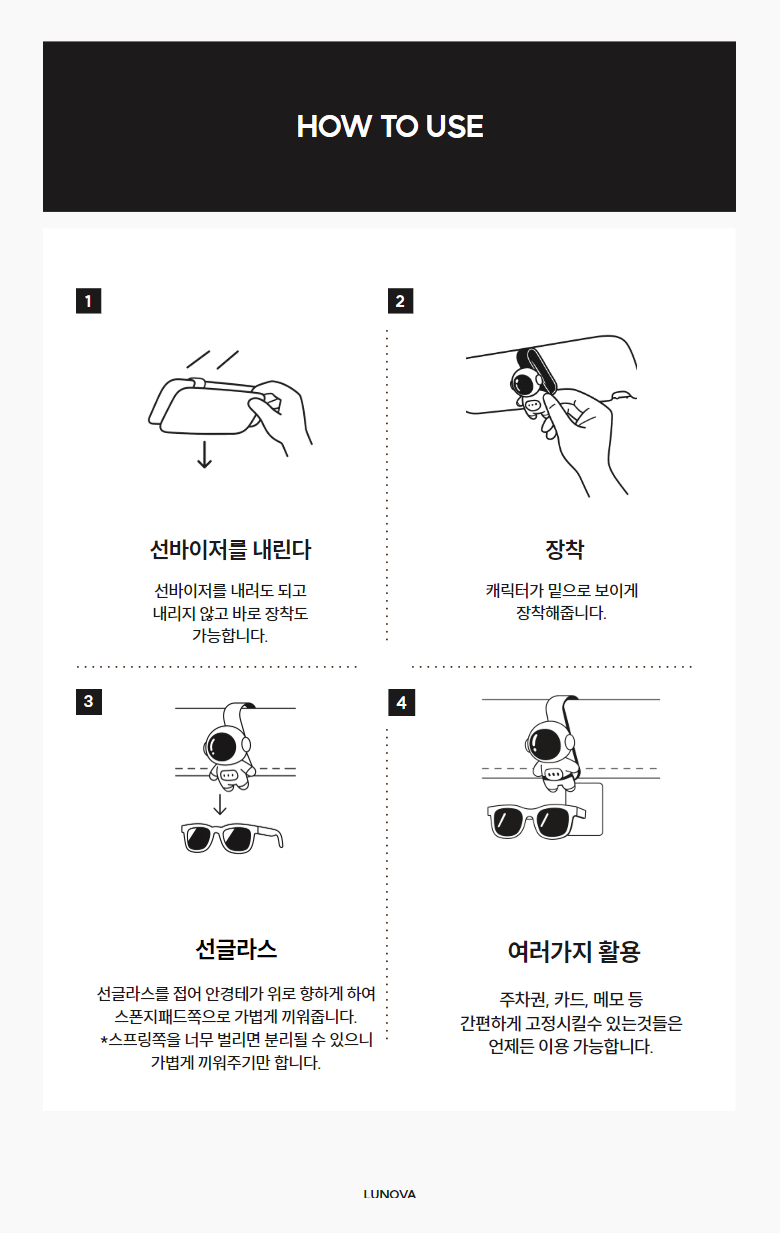 HOW TO USE

1

선바이저를 내린다

선바이저를 내려도 되고 내리지 않고 바로 장착도 가능합니다.

2

장착

캐릭터가 밑으로 보이게 장착해줍니다.

3

선글라스

선글라스를 접어 안경테가 위로 향하게 하여 스폰지패드쪽으로 가볍게 끼워줍니다.
*스프링쪽을 너무 벌리면 분리될 수 있으니 가볍게 끼워주기만 합니다.

4

여러가지 활용

주차권, 카드, 메모 등 간편하게 고정시킬수 있는것들은 언제든 이용 가능합니다.

LUNOVA