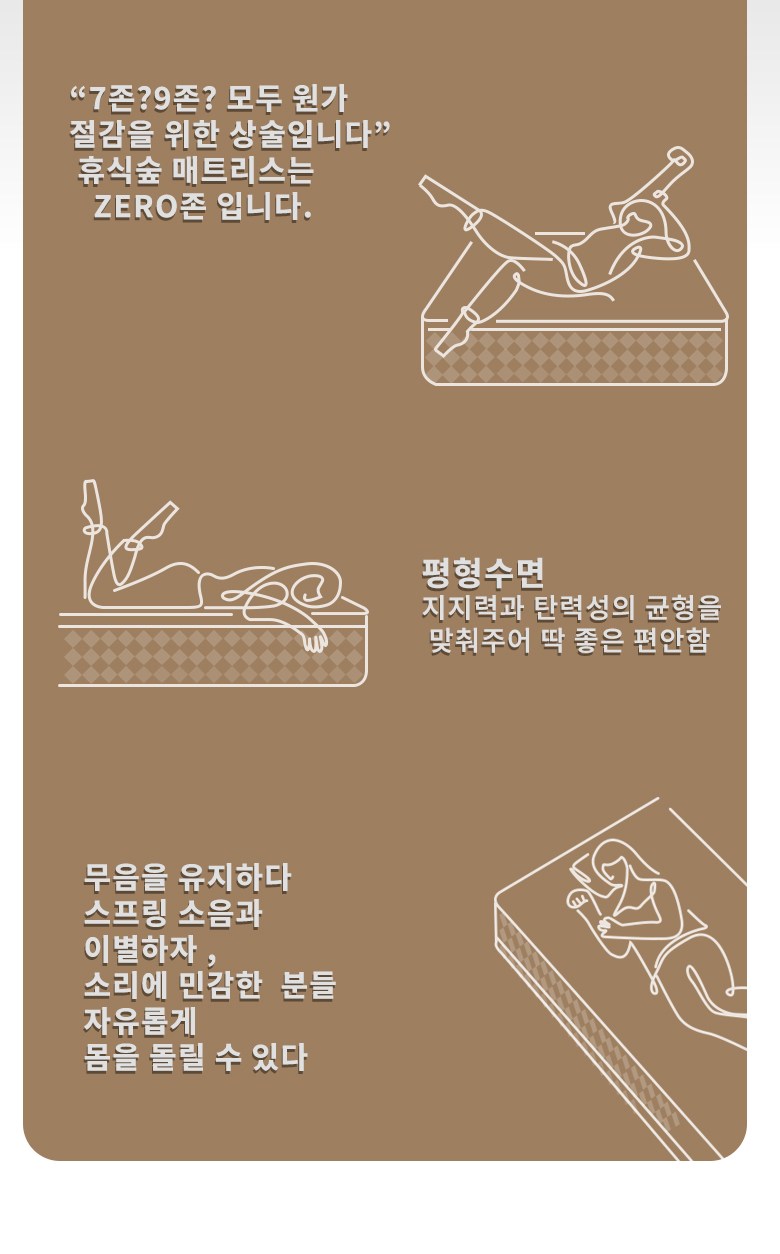 “7존?9존? 모두 원가 절감을 위한 상술입니다”
휴식숲 매트리스는
ZERO존 입니다.

평형수면
지지력과 탄력성의 균형을 맞춰주어 딱 좋은 편안함

무음을 유지하다
스프링 소음과
이별하자 ,
소리에 민감한 분들
자유롭게
몸을 돌릴 수 있다