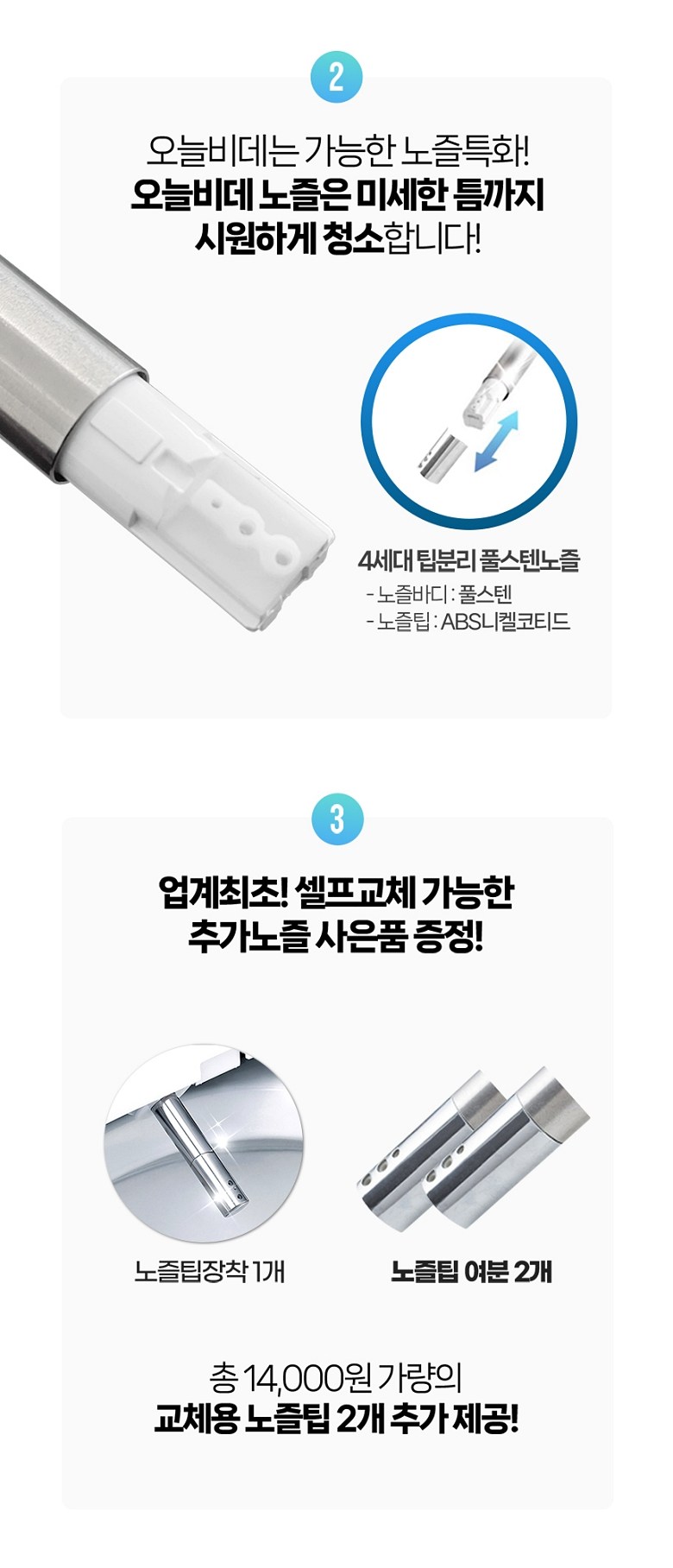 2

오늘비데는 가능한 노즐특화!
오늘비데 노즐은 미세한 틈까지
시원하게 청소합니다!

4세대 팁분리 풀스텐노즐
- 노즐바디 : 풀스텐
- 노즐팁 : ABS니켈코티드

3

업계최초! 셀프교체 가능한
추가노즐 사은품 증정!

노즐팁장착 1개

노즐팁 여분 2개

총 14,000원 가량의
교체용 노즐팁 2개 추가 제공!