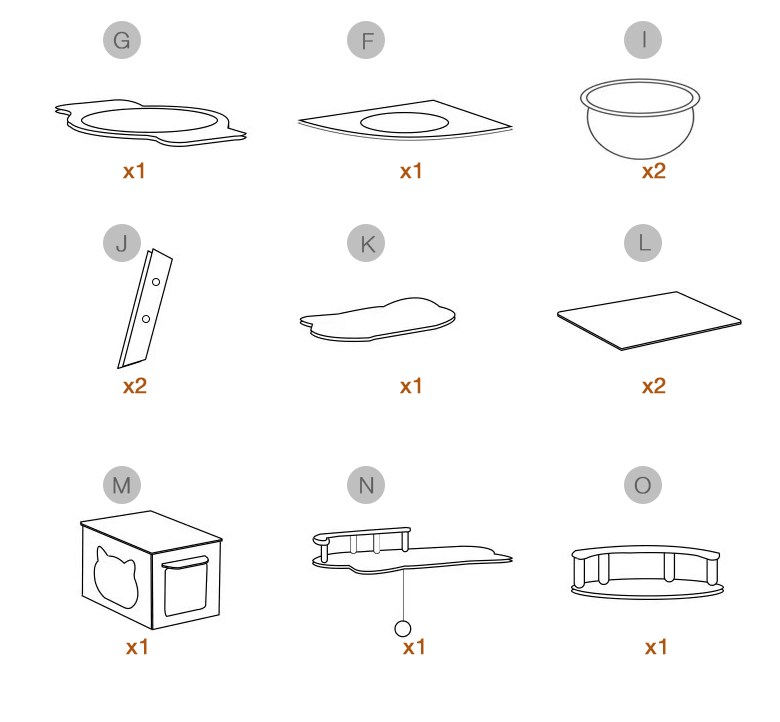 G
x1

F
x1

I
x2

J
x2

K
x1

L
x2

M
x1

N
x1

O
x1