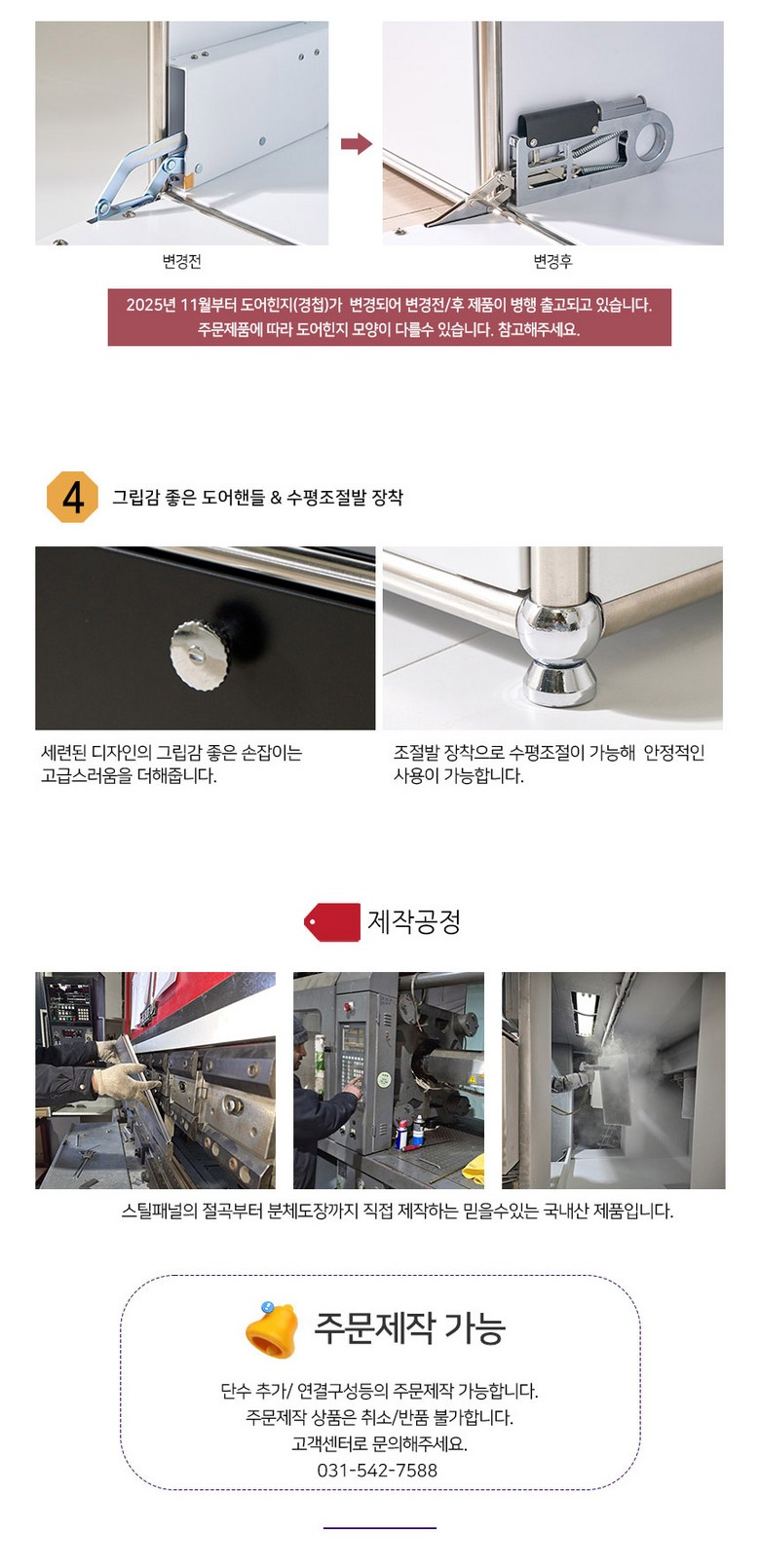 변경전

변경후

2025년 11월부터 도어힌지(경첩)가 변경되어 변경전/후 제품이 병행 출고되고 있습니다.
주문제품에 따라 도어힌지 모양이 다를수 있습니다. 참고해주세요.

4 그립감 좋은 도어핸들 & 수평조절발 장착

세련된 디자인의 그립감 좋은 손잡이는 고급스러움을 더해줍니다.

조절발 장착으로 수평조절이 가능해 안정적인 사용이 가능합니다.

제작공정

스틸패널의 절곡부터 분체도장까지 직접 제작하는 믿을수있는 국내산 제품입니다.

주문제작 가능

단수 추가/ 연결구성등의 주문제작 가능합니다.
주문제작 상품은 취소/반품 불가합니다.
고객센터로 문의해주세요.
031-542-7588