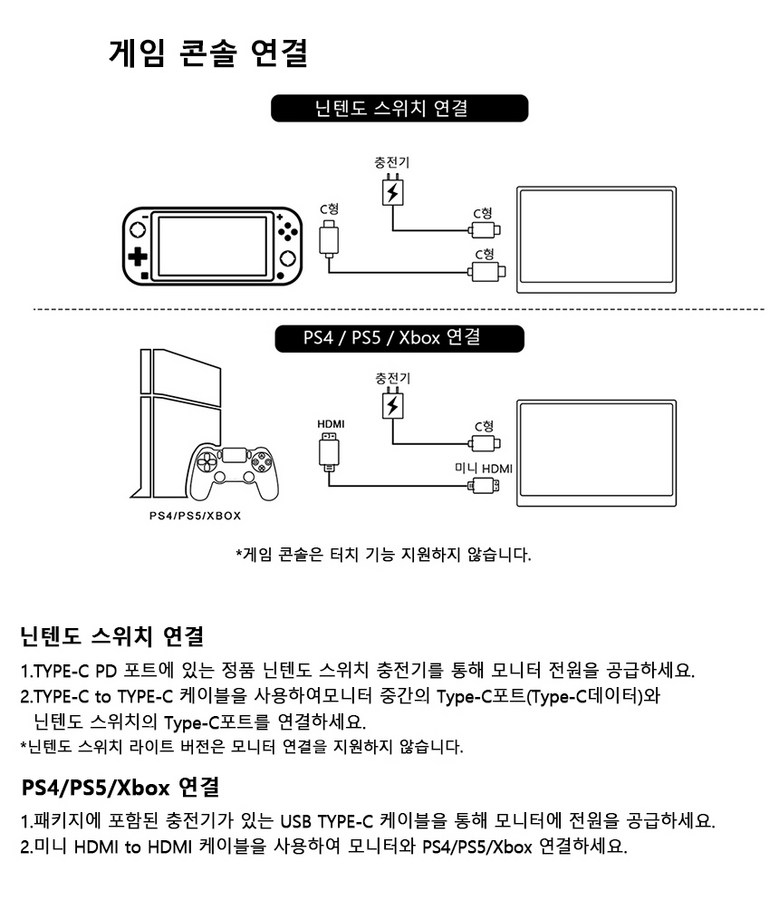 게임 콘솔 연결

닌텐도 스위치 연결

충전기

C형

C형

C형

PS4 / PS5 / Xbox 연결

충전기

HDMI

C형

미니 HDMI

PS4/PS5/XBOX

*게임 콘솔은 터치 기능 지원하지 않습니다.

닌텐도 스위치 연결

1.TYPE-C PD 포트에 있는 정품 닌텐도 스위치 충전기를 통해 모니터 전원을 공급하세요.
2.TYPE-C to TYPE-C 케이블을 사용하여모니터 중간의 Type-C포트(Type-C데이터)와 닌텐도 스위치의 Type-C포트를 연결하세요.
*닌텐도 스위치 라이트 버전은 모니터 연결을 지원하지 않습니다.

PS4/PS5/Xbox 연결

1.패키지에 포함된 충전기가 있는 USB TYPE-C 케이블을 통해 모니터에 전원을 공급하세요.
2.미니 HDMI to HDMI 케이블을 사용하여 모니터와 PS4/PS5/Xbox 연결하세요.