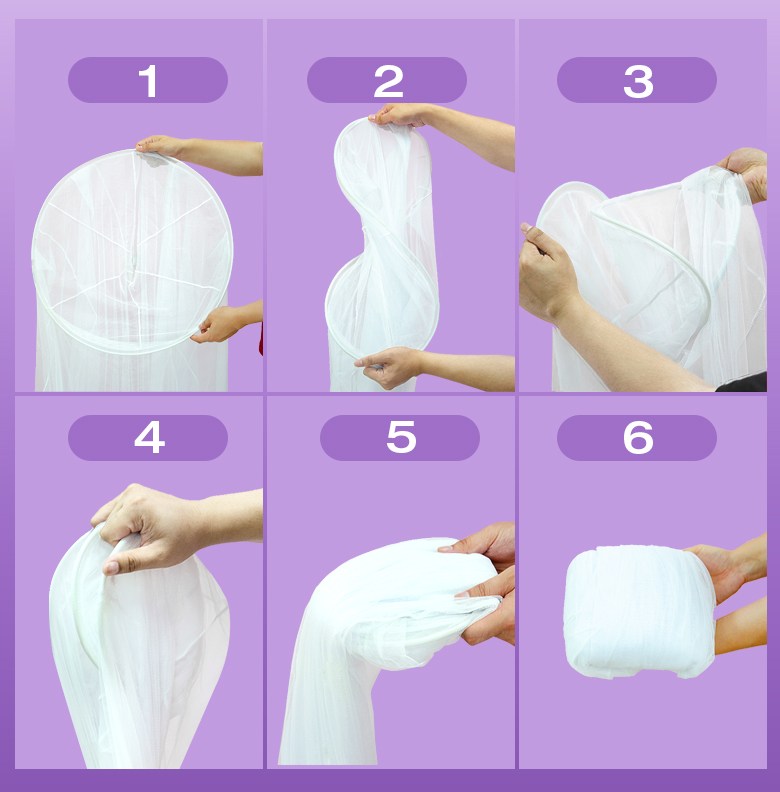 1

2

3

4

5

6