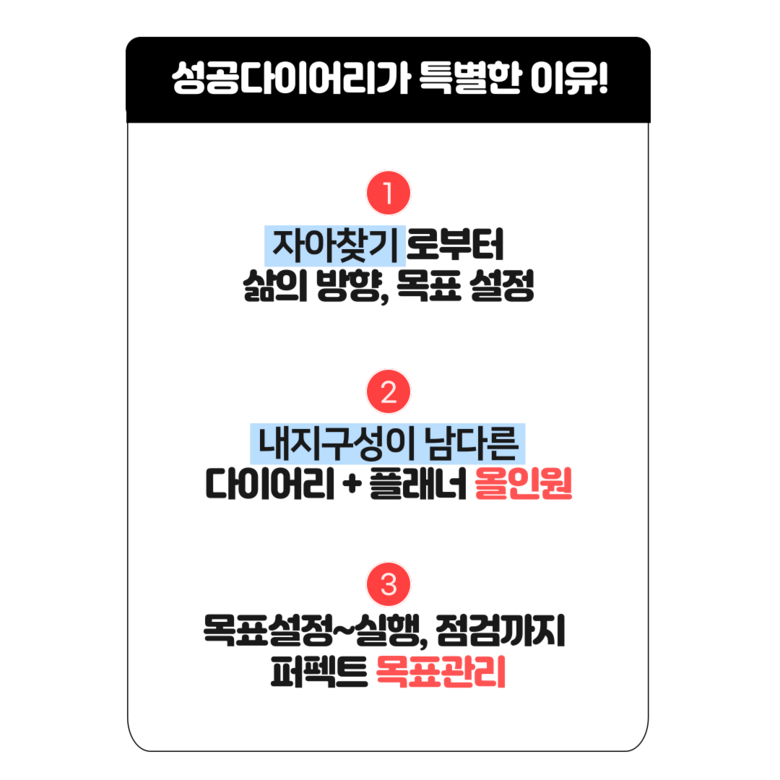 성공다이어리가 특별한 이유!

1

자아찾기 로부터
삶의 방향, 목표 설정

2

내지구성이 남다른
다이어리 + 플래너 올인원

3

목표설정~실행, 점검까지
퍼펙트 목표관리