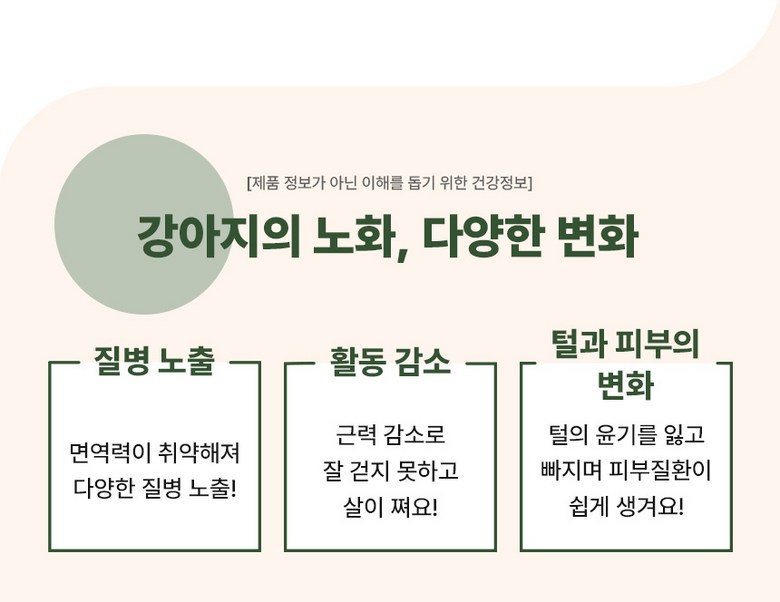 [제품 정보가 아닌 이해를 돕기 위한 건강정보]

강아지의 노화, 다양한 변화

질병 노출

면역력이 취약해져
다양한 질병 노출!

활동 감소

근력 감소로
잘 걷지 못하고
살이 쪄요!

털과 피부의
변화

털의 윤기를 잃고
빠지며 피부질환이
쉽게 생겨요!