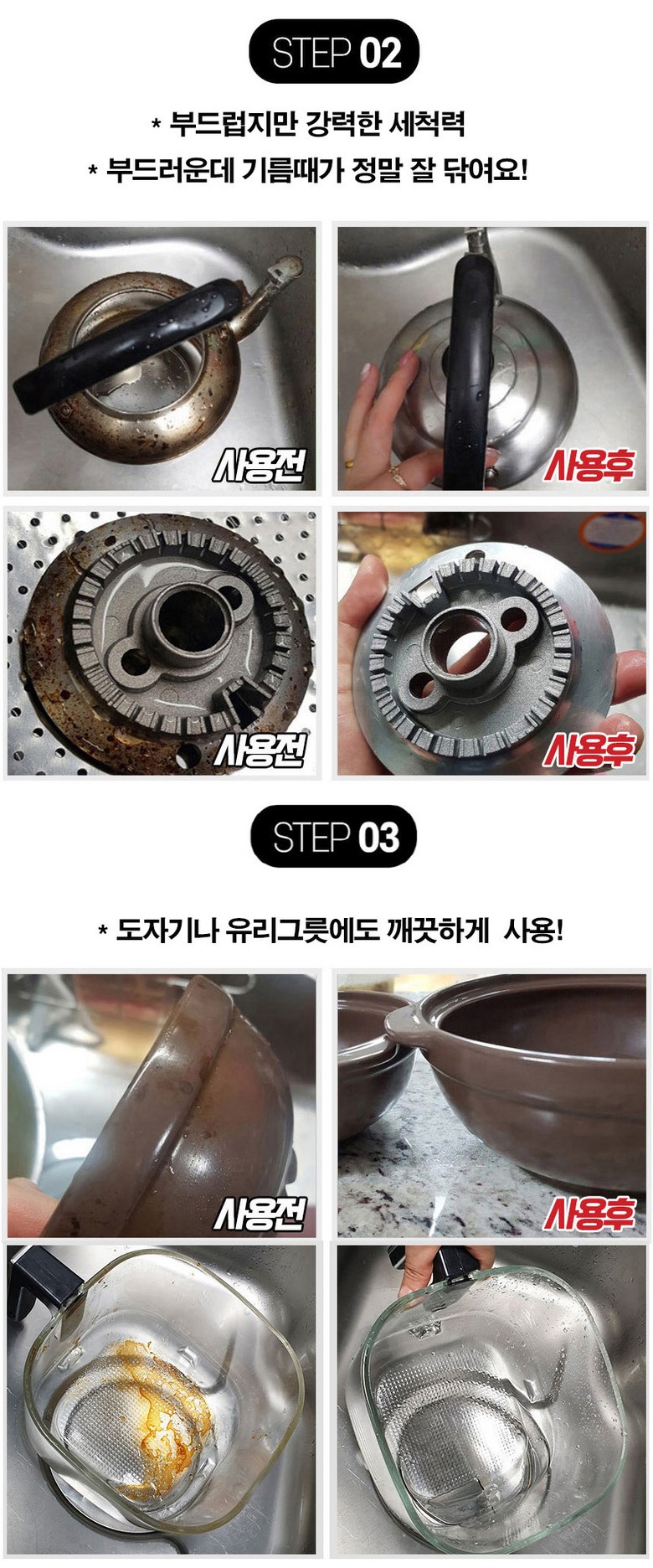 STEP 02

* 부드럽지만 강력한 세척력
* 부드러운데 기름때가 정말 잘 닦여요!

사용전

사용후

사용전

사용후

STEP 03

* 도자기나 유리그릇에도 깨끗하게 사용!

사용전

사용후