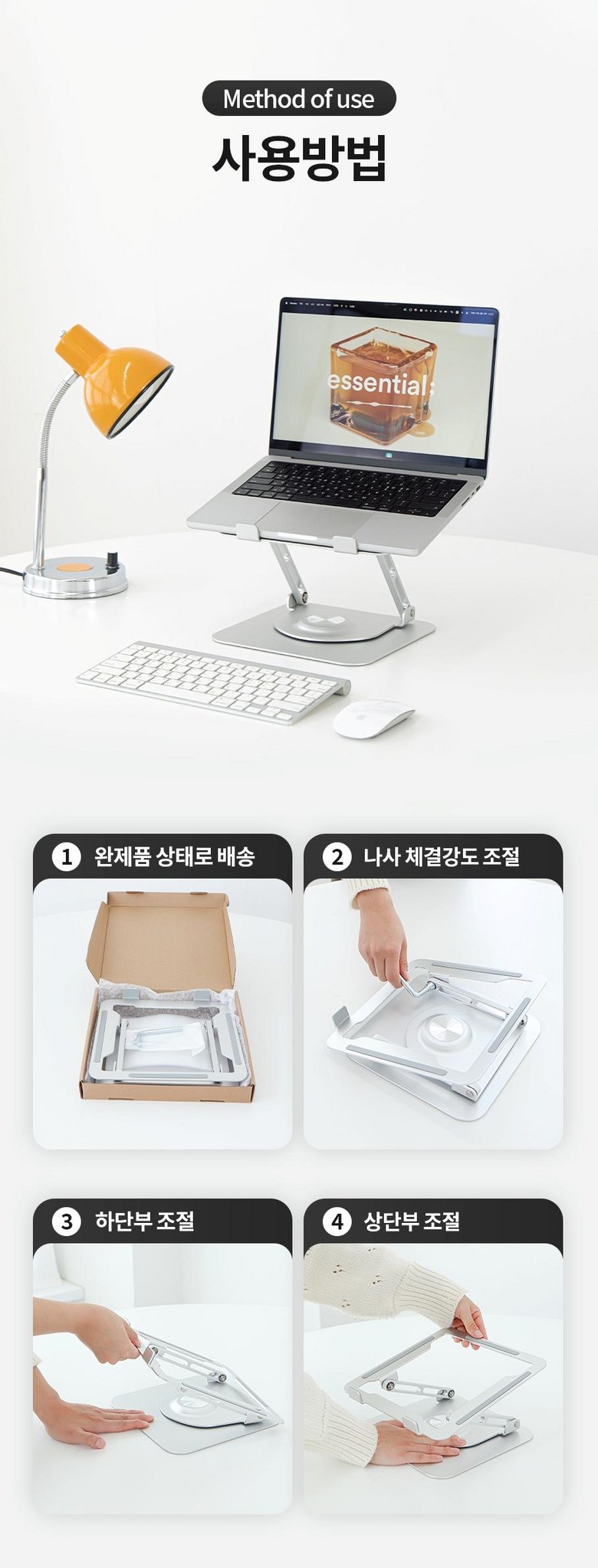 Method of use

사용방법

essential

1 완제품 상태로 배송

2 나사 체결강도 조절

3 하단부 조절

4 상단부 조절