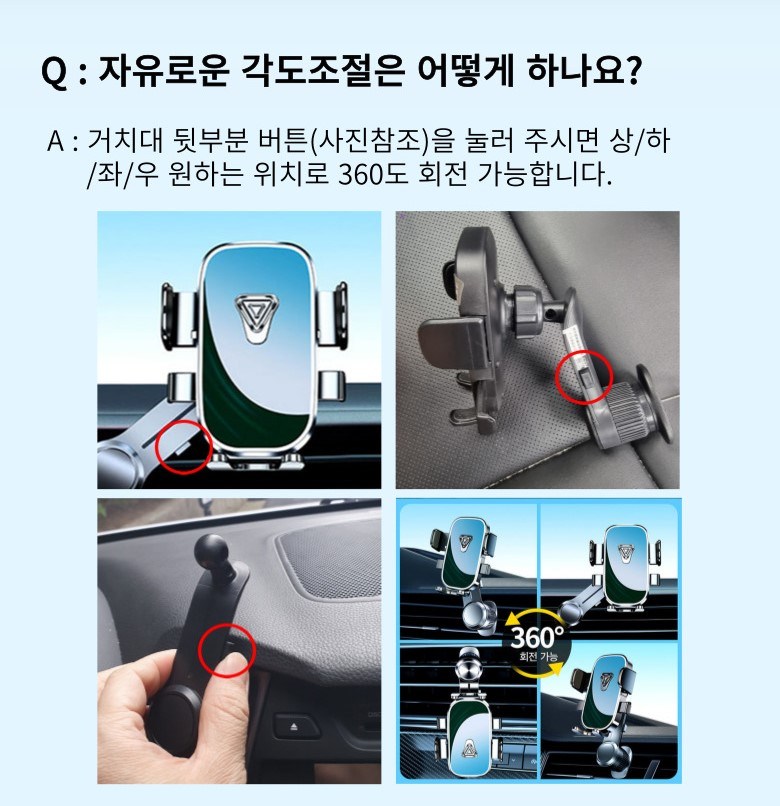 Q : 자유로운 각도조절은 어떻게 하나요?

A : 거치대 뒷부분 버튼(사진참조)을 눌러 주시면 상/하/좌/우 원하는 위치로 360도 회전 가능합니다.

360°
회전 가능