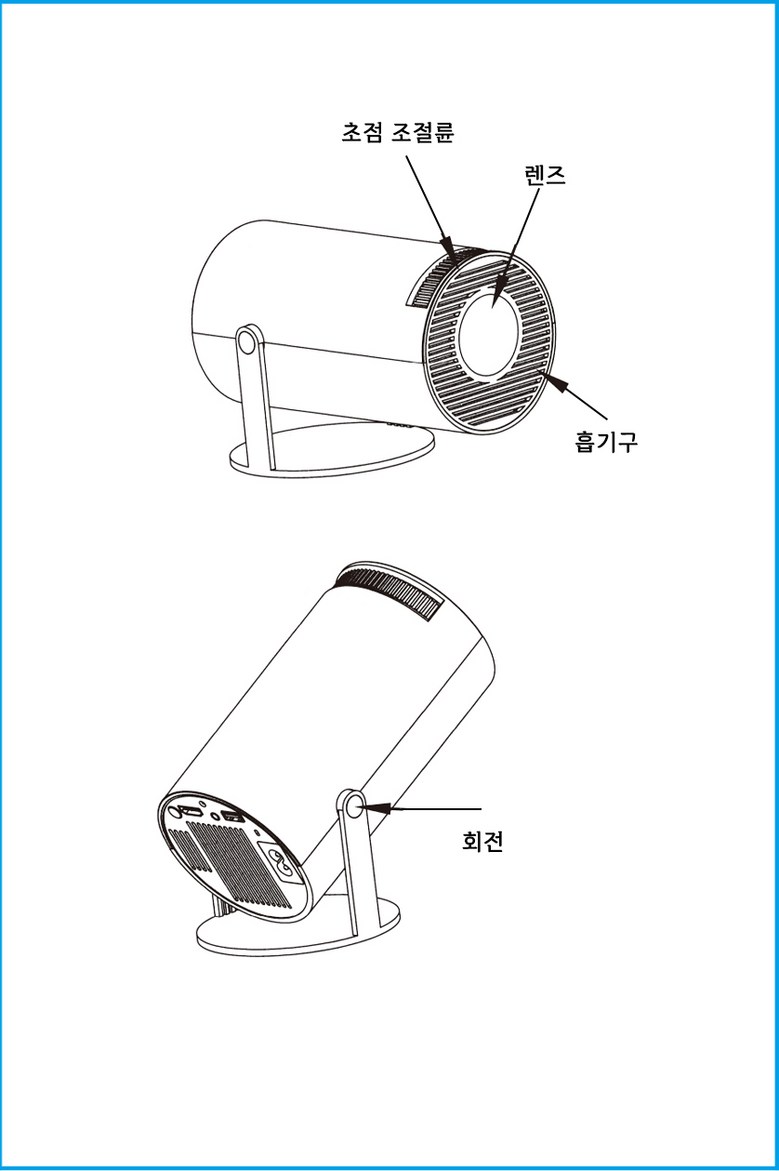 초점 조절륜
렌즈
흡기구
회전