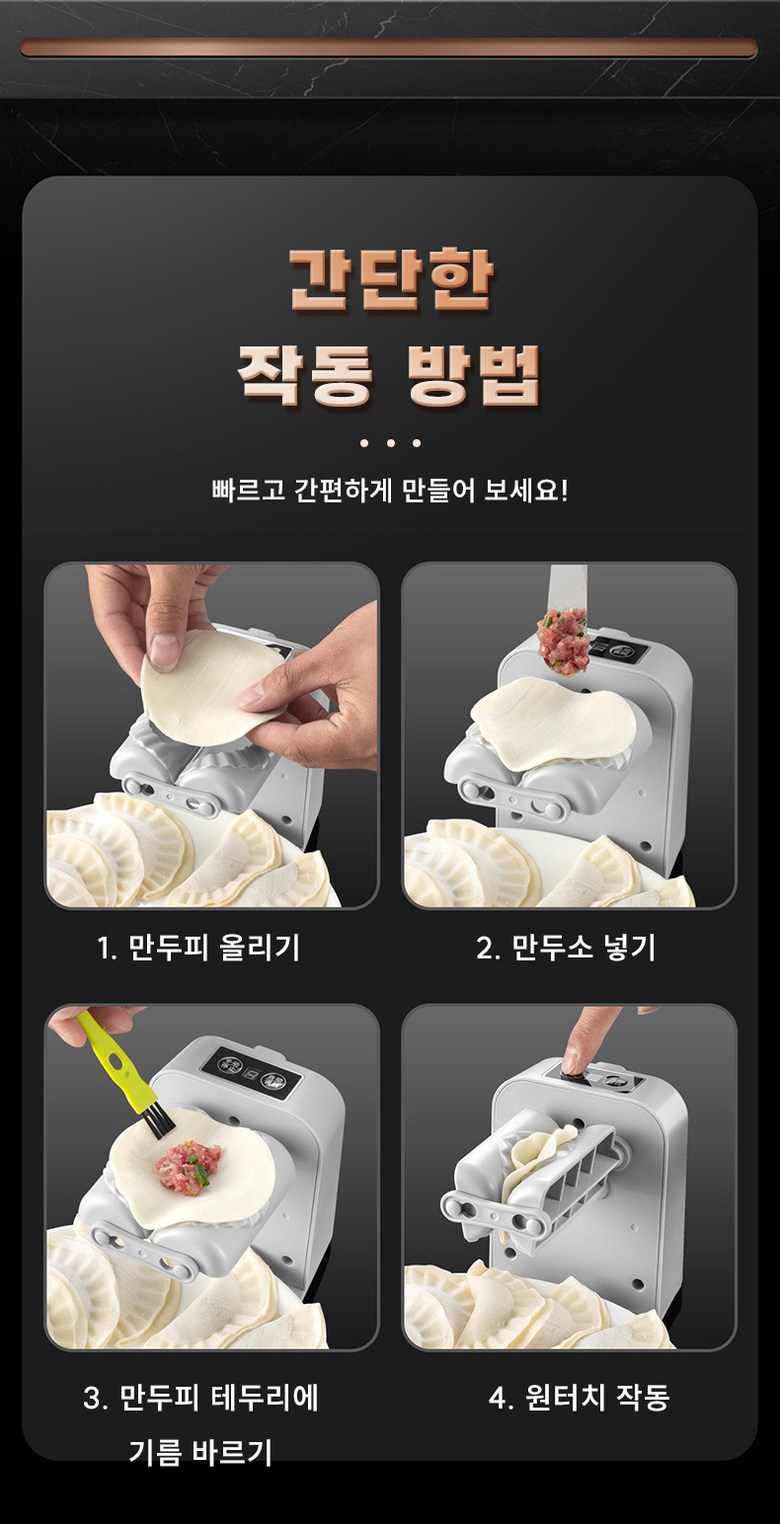 간단한
작동 방법

• • •

빠르고 간편하게 만들어 보세요!

1. 만두피 올리기

2. 만두소 넣기

3. 만두피 테두리에 기름 바르기

4. 원터치 작동