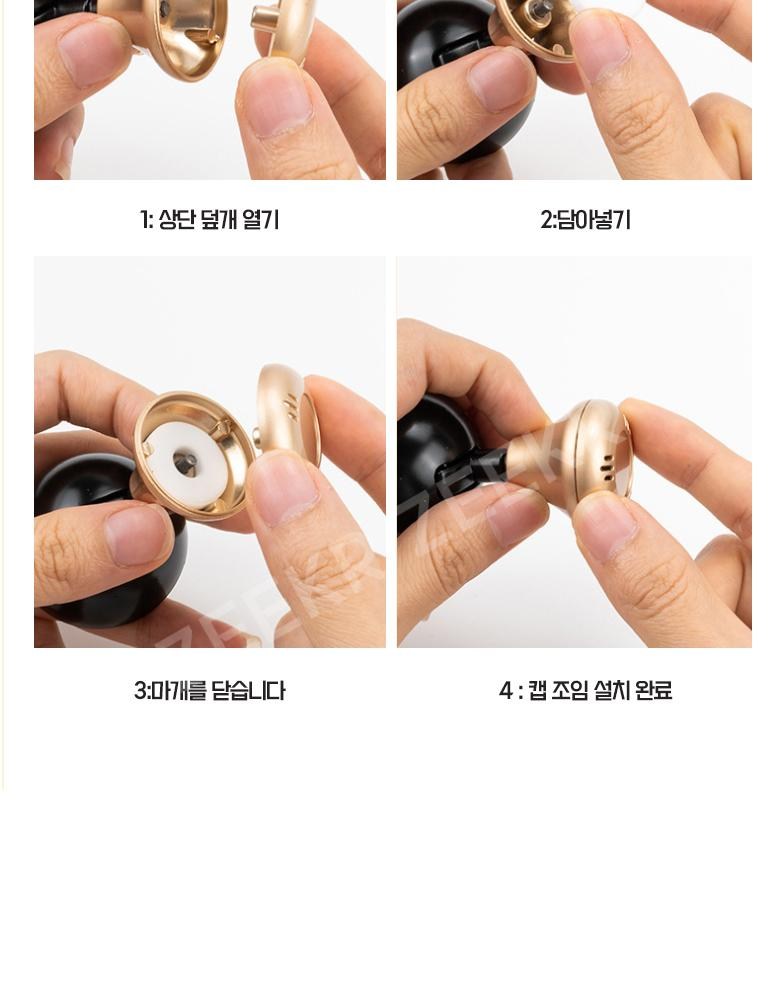 1: 상단 덮개 열기

2:담아넣기

3:마개를 닫습니다

4 : 캡 조임 설치 완료