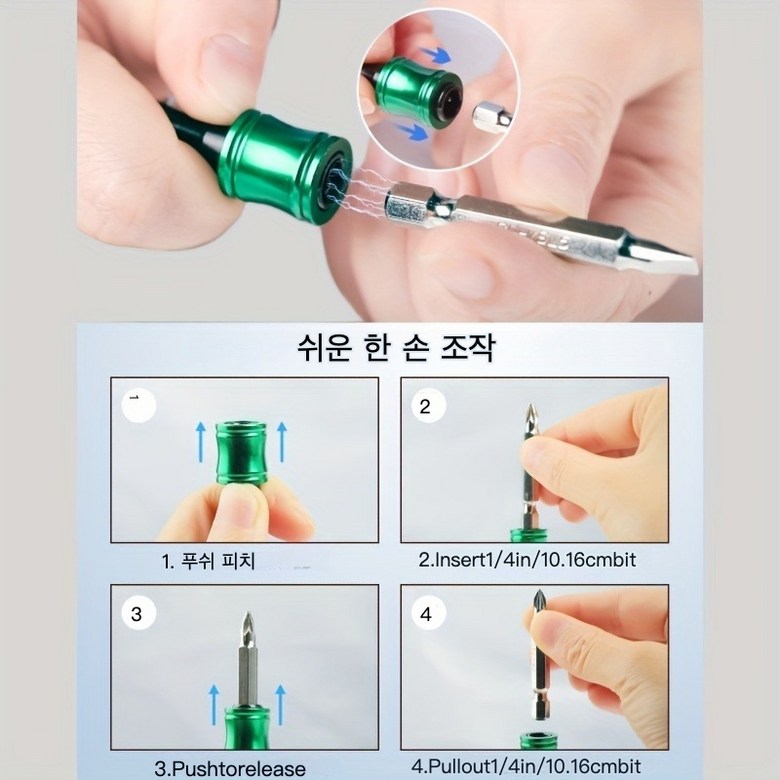 쉬운 한 손 조작

1

1. 푸쉬 피치

2

2.Insert1/4in/10.16cmbit

3

3.Pushtorelease

4

4.Pullout1/4in/10.16cmbit