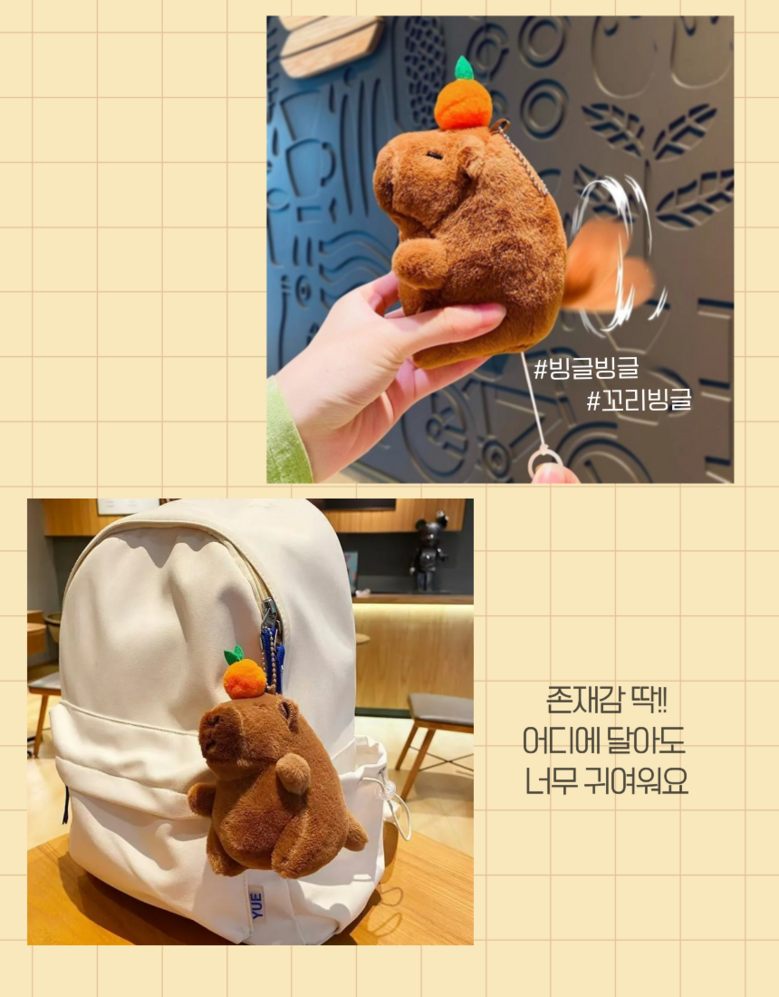 #빙글빙글
#꼬리빙글

YUE

존재감 딱!!
어디에 달아도
너무 귀여워요