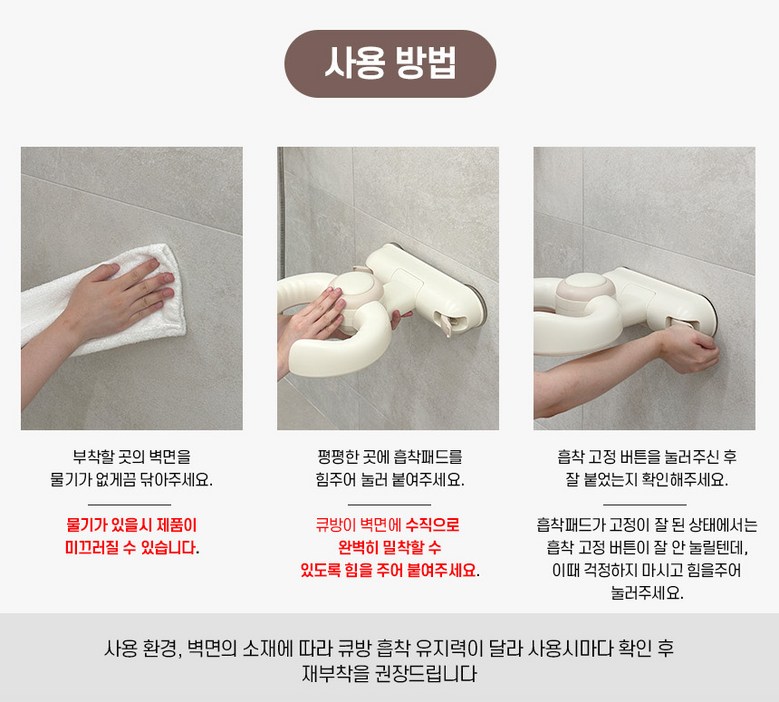 사용 방법

부착할 곳의 벽면을 물기가 없게끔 닦아주세요.

물기가 있을시 제품이 미끄러질 수 있습니다.

평평한 곳에 흡착패드를 힘주어 눌러 붙여주세요.

큐방이 벽면에 수직으로 완벽히 밀착할 수 있도록 힘을 주어 붙여주세요.

흡착 고정 버튼을 눌러주신 후 잘 붙었는지 확인해주세요.

흡착패드가 고정이 잘 된 상태에서는 흡착 고정 버튼이 잘 안 눌릴텐데, 이때 걱정하지 마시고 힘을주어 눌러주세요.

사용 환경, 벽면의 소재에 따라 큐방 흡착 유지력이 달라 사용시마다 확인 후 재부착을 권장드립니다