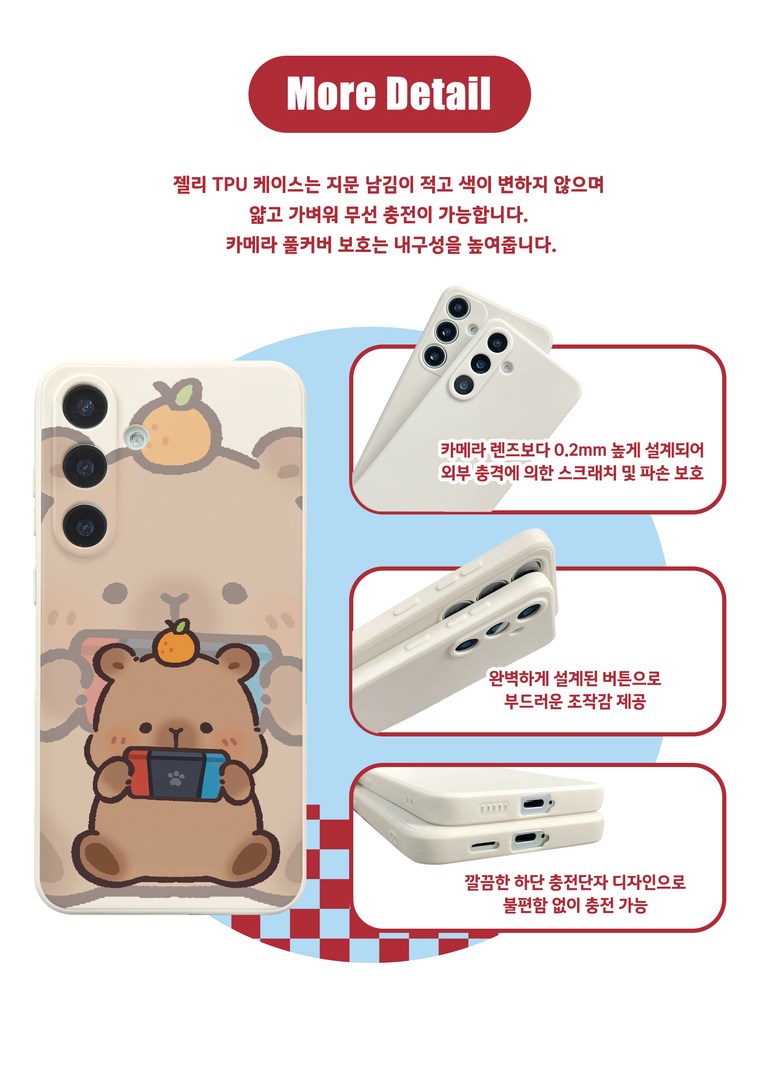 More Detail

젤리 TPU 케이스는 지문 남김이 적고 색이 변하지 않으며
얇고 가벼워 무선 충전이 가능합니다.
카메라 풀커버 보호는 내구성을 높여줍니다.

카메라 렌즈보다 0.2mm 높게 설계되어
외부 충격에 의한 스크래치 및 파손 보호

완벽하게 설계된 버튼으로
부드러운 조작감 제공

깔끔한 하단 충전단자 디자인으로
불편함 없이 충전 가능