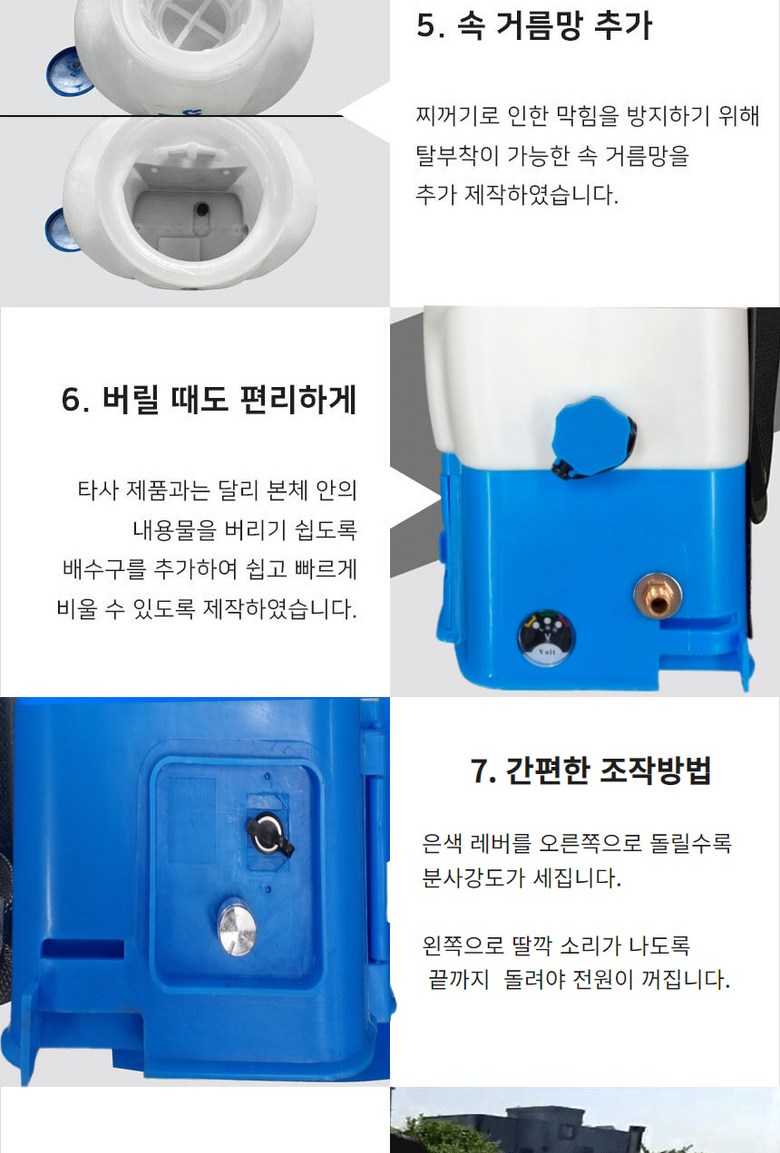 5. 속 거름망 추가

찌꺼기로 인한 막힘을 방지하기 위해 탈부착이 가능한 속 거름망을 추가 제작하였습니다.

6. 버릴 때도 편리하게

타사 제품과는 달리 본체 안의 내용물을 버리기 쉽도록 배수구를 추가하여 쉽고 빠르게 비울 수 있도록 제작하였습니다.

Volt

7. 간편한 조작방법

은색 레버를 오른쪽으로 돌릴수록 분사강도가 세집니다.

왼쪽으로 딸깍 소리가 나도록 끝까지 돌려야 전원이 꺼집니다.