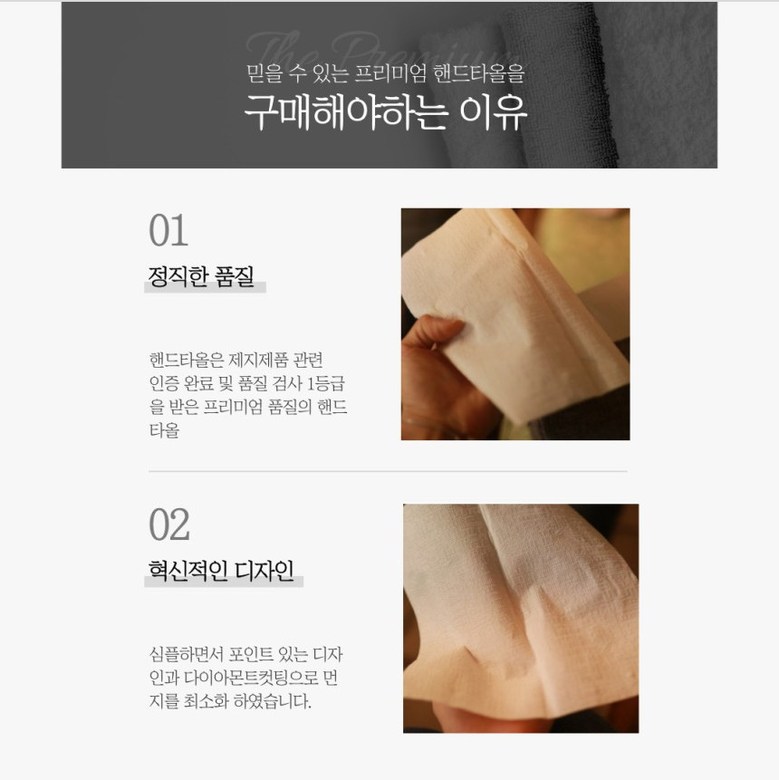 The Premium

믿을 수 있는 프리미엄 핸드타올을
구매해야하는 이유

01
정직한 품질

핸드타올은 제지제품 관련 인증 완료 및 품질 검사 1등급을 받은 프리미엄 품질의 핸드타올

02
혁신적인 디자인

심플하면서 포인트 있는 디자인과 다이아몬트컷팅으로 먼지를 최소화 하였습니다.