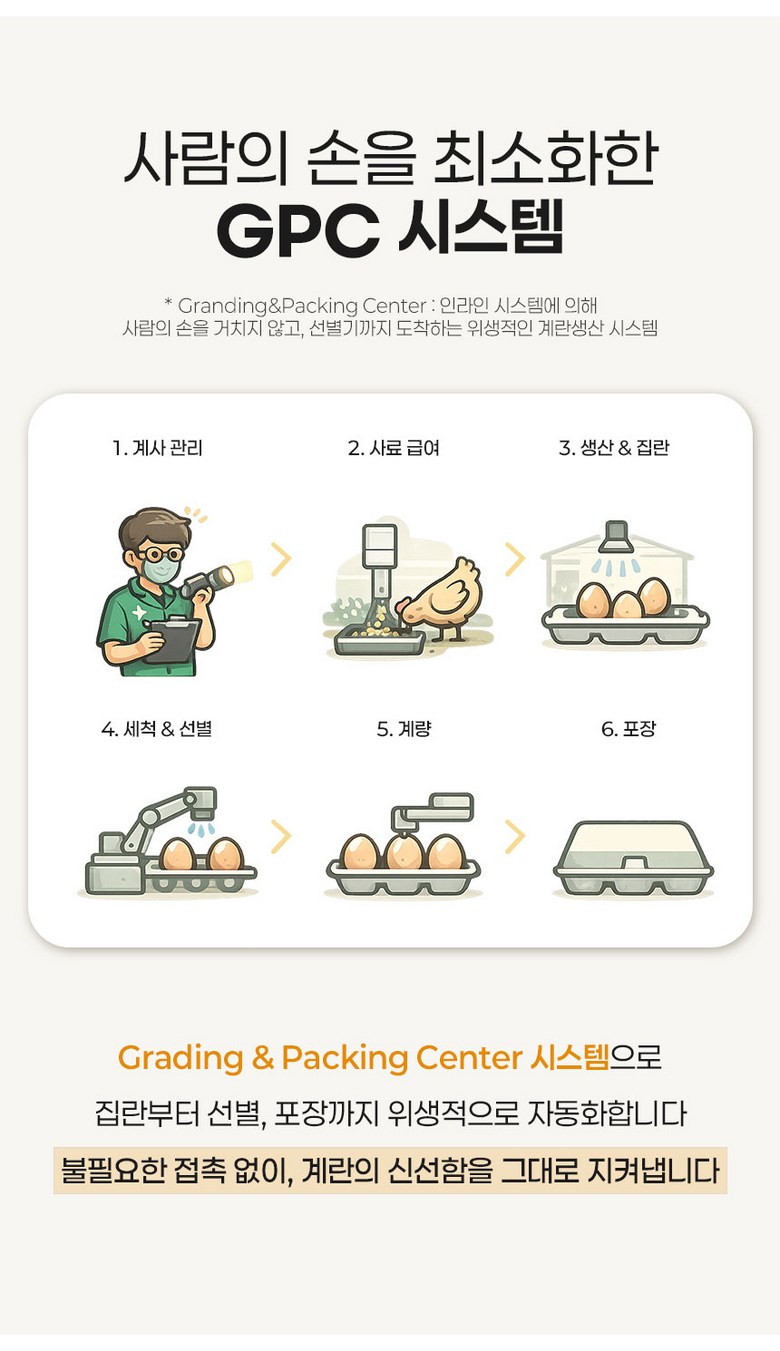 사람의 손을 최소화한
GPC 시스템

* Granding&Packing Center : 인라인 시스템에 의해
사람의 손을 거치지 않고, 선별기까지 도착하는 위생적인 계란생산 시스템

1. 계사 관리

2. 사료 급여

3. 생산 & 집란

4. 세척 & 선별

5. 계량

6. 포장

Grading & Packing Center 시스템으로
집란부터 선별, 포장까지 위생적으로 자동화합니다
불필요한 접촉 없이, 계란의 신선함을 그대로 지켜냅니다