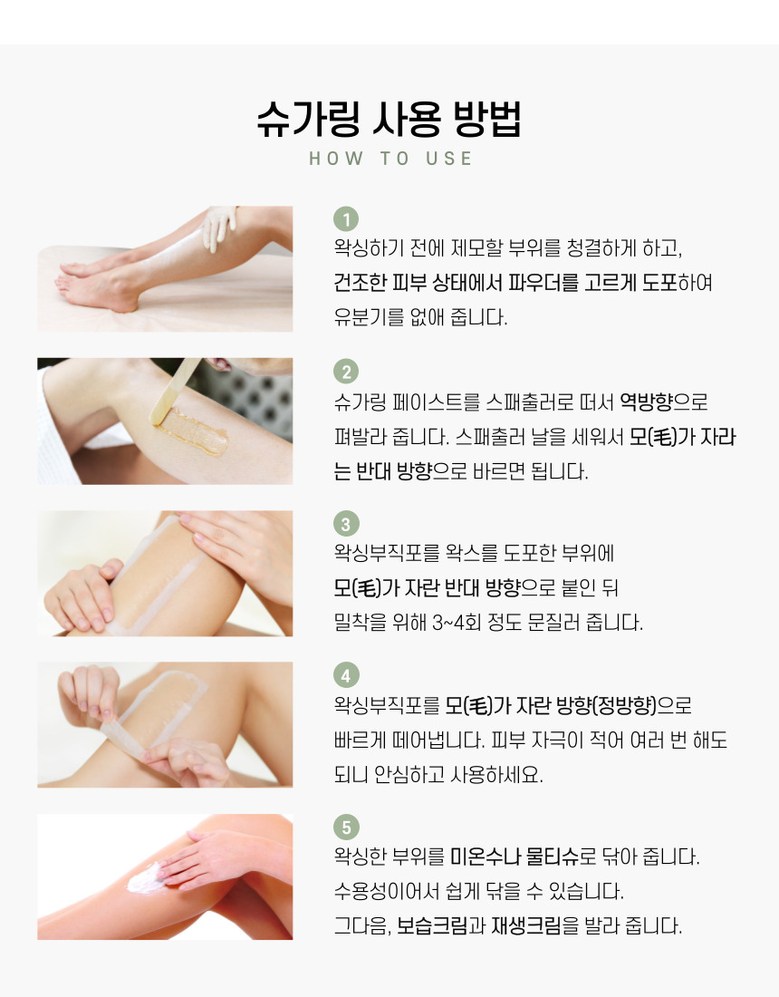 슈가링 사용 방법

HOW TO USE

1

왁싱하기 전에 제모할 부위를 청결하게 하고, 건조한 피부 상태에서 파우더를 고르게 도포하여 유분기를 없애 줍니다.

2

슈가링 페이스트를 스패출러로 떠서 역방향으로 펴발라 줍니다. 스패출러 날을 세워서 모(毛)가 자라는 반대 방향으로 바르면 됩니다.

3

왁싱부직포를 왁스를 도포한 부위에 모(毛)가 자란 반대 방향으로 붙인 뒤 밀착을 위해 3~4회 정도 문질러 줍니다.

4

왁싱부직포를 모(毛)가 자란 방향(정방향)으로 빠르게 떼어냅니다. 피부 자극이 적어 여러 번 해도 되니 안심하고 사용하세요.

5

왁싱한 부위를 미온수나 물티슈로 닦아 줍니다. 수용성이어서 쉽게 닦을 수 있습니다. 그다음, 보습크림과 재생크림을 발라 줍니다.