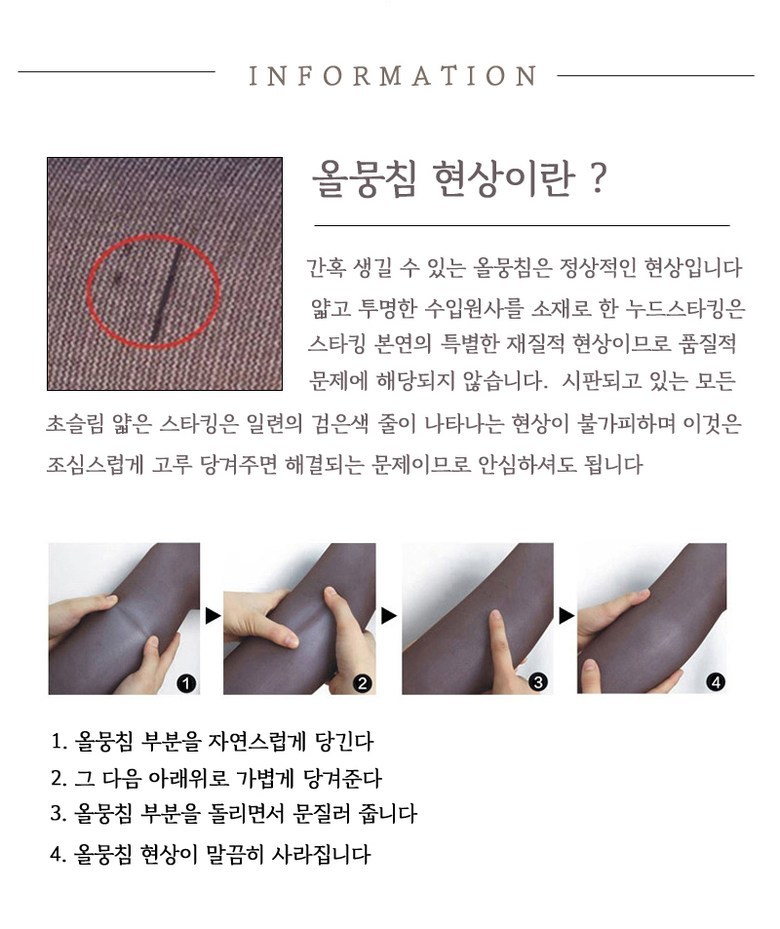 INFORMATION

올뭉침 현상이란 ?

간혹 생길 수 있는 올뭉침은 정상적인 현상입니다 얇고 투명한 수입원사를 소재로 한 누드스타킹은 스타킹 본연의 특별한 재질적 현상이므로 품질적 문제에 해당되지 않습니다. 시판되고 있는 모든 초슬림 얇은 스타킹은 일련의 검은색 줄이 나타나는 현상이 불가피하며 이것은 조심스럽게 고루 당겨주면 해결되는 문제이므로 안심하셔도 됩니다

1

2

3

4

1. 올뭉침 부분을 자연스럽게 당긴다
2. 그 다음 아래위로 가볍게 당겨준다
3. 올뭉침 부분을 돌리면서 문질러 줍니다
4. 올뭉침 현상이 말끔히 사라집니다