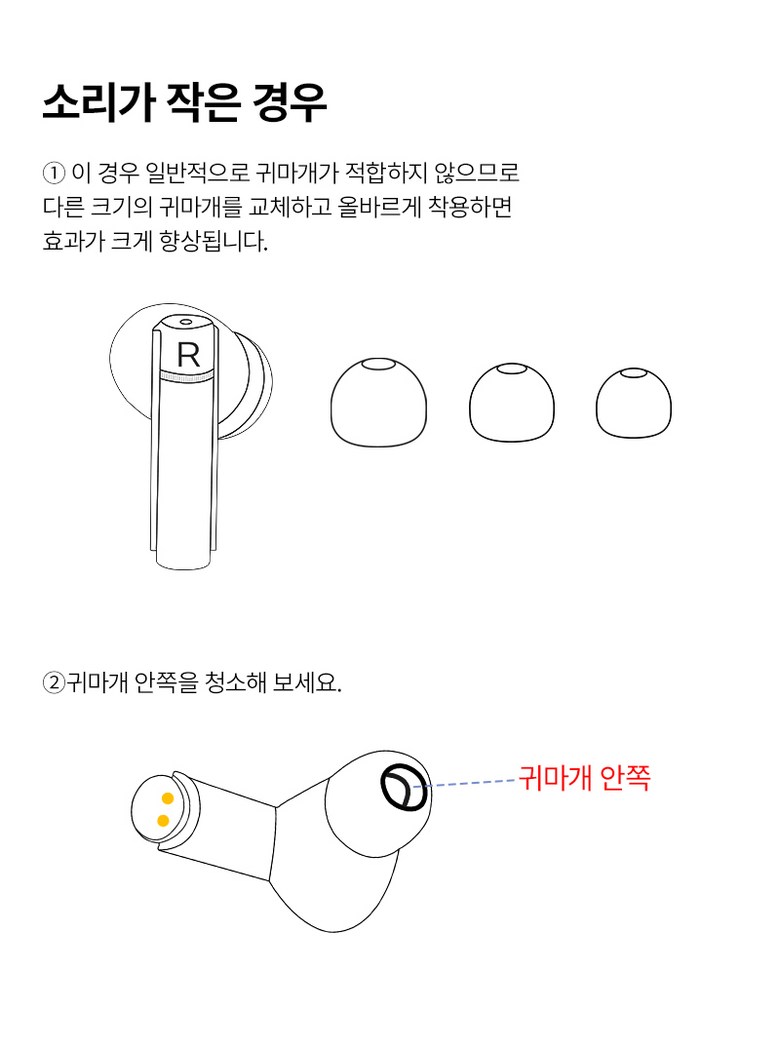 소리가 작은 경우

① 이 경우 일반적으로 귀마개가 적합하지 않으므로 다른 크기의 귀마개를 교체하고 올바르게 착용하면 효과가 크게 향상됩니다.

R

②귀마개 안쪽을 청소해 보세요.

귀마개 안쪽