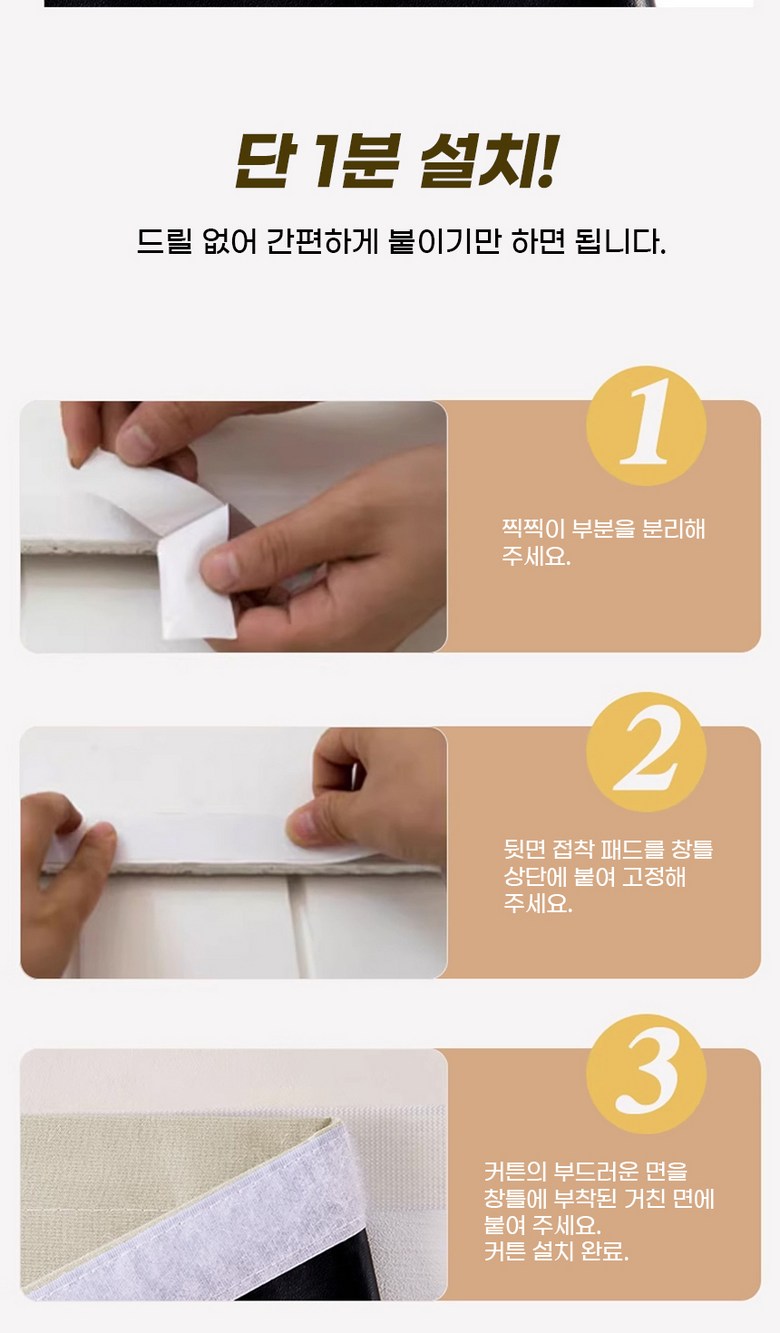 단 1분 설치!

드릴 없어 간편하게 붙이기만 하면 됩니다.

1

찍찍이 부분을 분리해 주세요.

2

뒷면 접착 패드를 창틀 상단에 붙여 고정해 주세요.

3

커튼의 부드러운 면을 창틀에 부착된 거친 면에 붙여 주세요.
커튼 설치 완료.