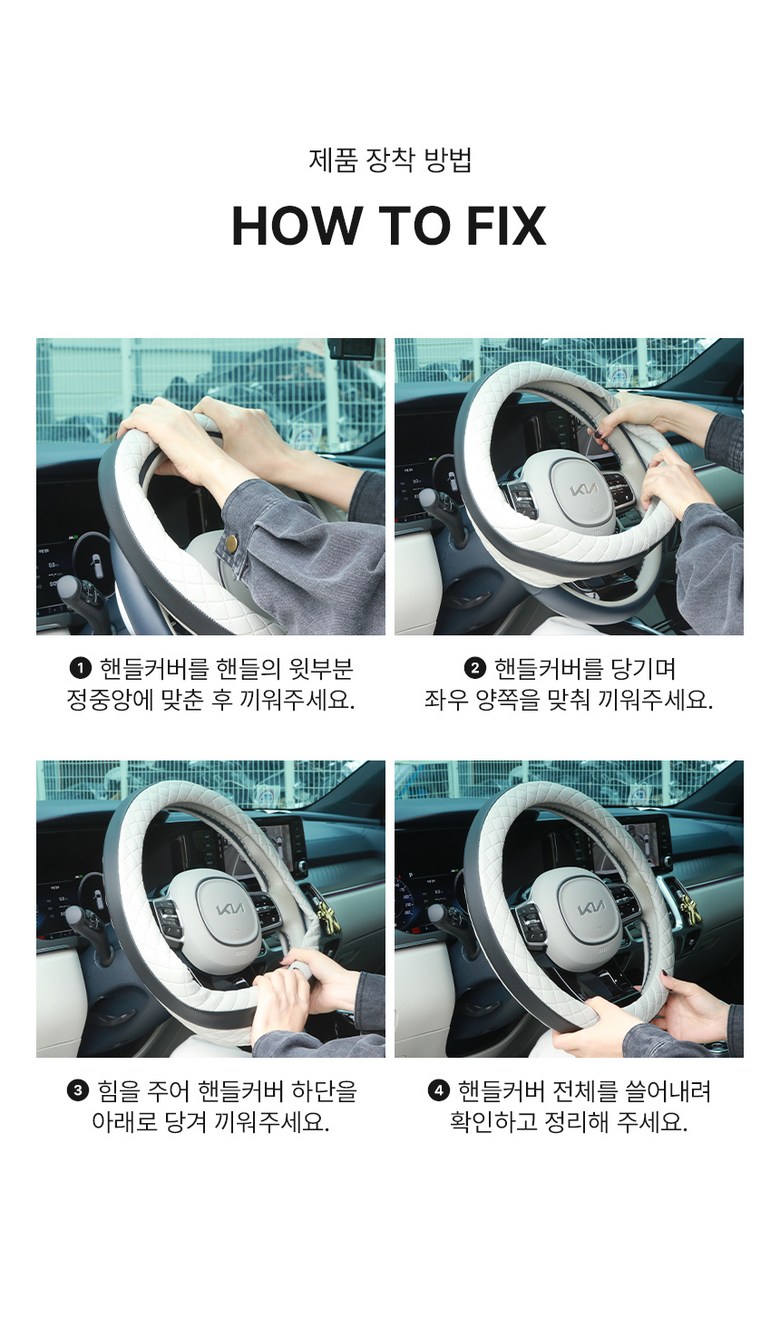 제품 장착 방법

HOW TO FIX

❶ 핸들커버를 핸들의 윗부분 정중앙에 맞춘 후 끼워주세요.

❷ 핸들커버를 당기며 좌우 양쪽을 맞춰 끼워주세요.

❸ 힘을 주어 핸들커버 하단을 아래로 당겨 끼워주세요.

❹ 핸들커버 전체를 쓸어내려 확인하고 정리해 주세요.