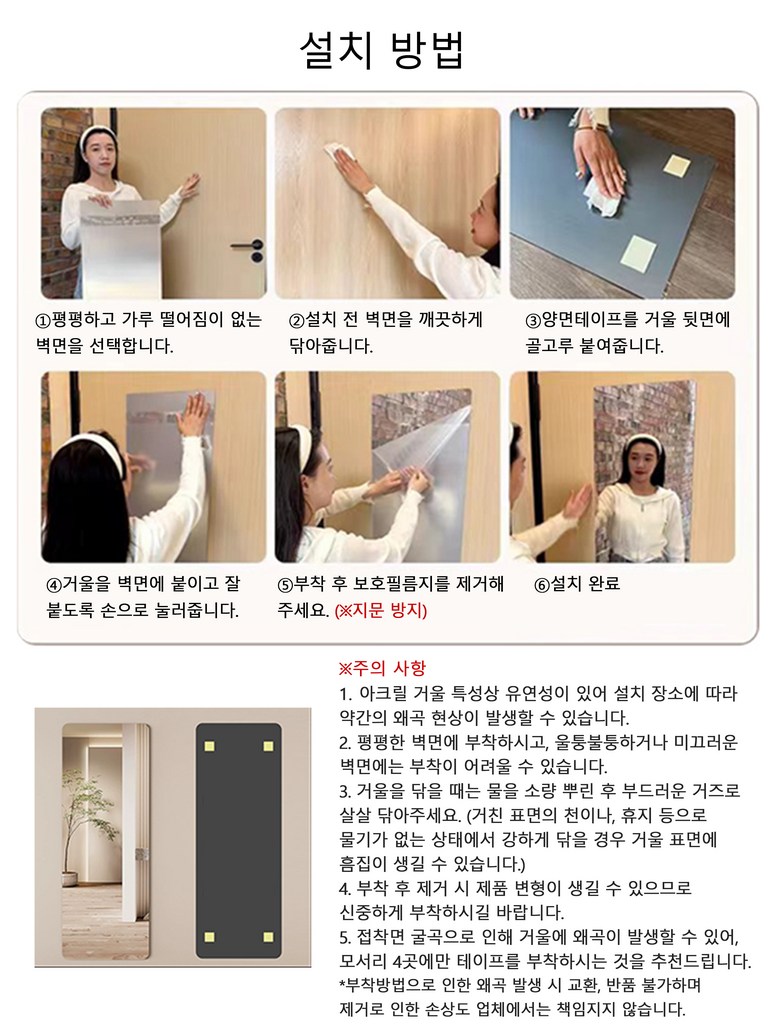 설치 방법

①평평하고 가루 떨어짐이 없는 벽면을 선택합니다.

②설치 전 벽면을 깨끗하게 닦아줍니다.

③양면테이프를 거울 뒷면에 골고루 붙여줍니다.

④거울을 벽면에 붙이고 잘 붙도록 손으로 눌러줍니다.

⑤부착 후 보호필름지를 제거해 주세요. (※지문 방지)

⑥설치 완료

※주의 사항
1. 아크릴 거울 특성상 유연성이 있어 설치 장소에 따라 약간의 왜곡 현상이 발생할 수 있습니다.
2. 평평한 벽면에 부착하시고, 울퉁불퉁하거나 미끄러운 벽면에는 부착이 어려울 수 있습니다.
3. 거울을 닦을 때는 물을 소량 뿌린 후 부드러운 거즈로 살살 닦아주세요. (거친 표면의 천이나, 휴지 등으로 물기가 없는 상태에서 강하게 닦을 경우 거울 표면에 흠집이 생길 수 있습니다.)
4. 부착 후 제거 시 제품 변형이 생길 수 있으므로 신중하게 부착하시길 바랍니다.
5. 접착면 굴곡으로 인해 거울에 왜곡이 발생할 수 있어, 모서리 4곳에만 테이프를 부착하시는 것을 추천드립니다.
*부착방법으로 인한 왜곡 발생 시 교환, 반품 불가하며 제거로 인한 손상도 업체에서는 책임지지 않습니다.